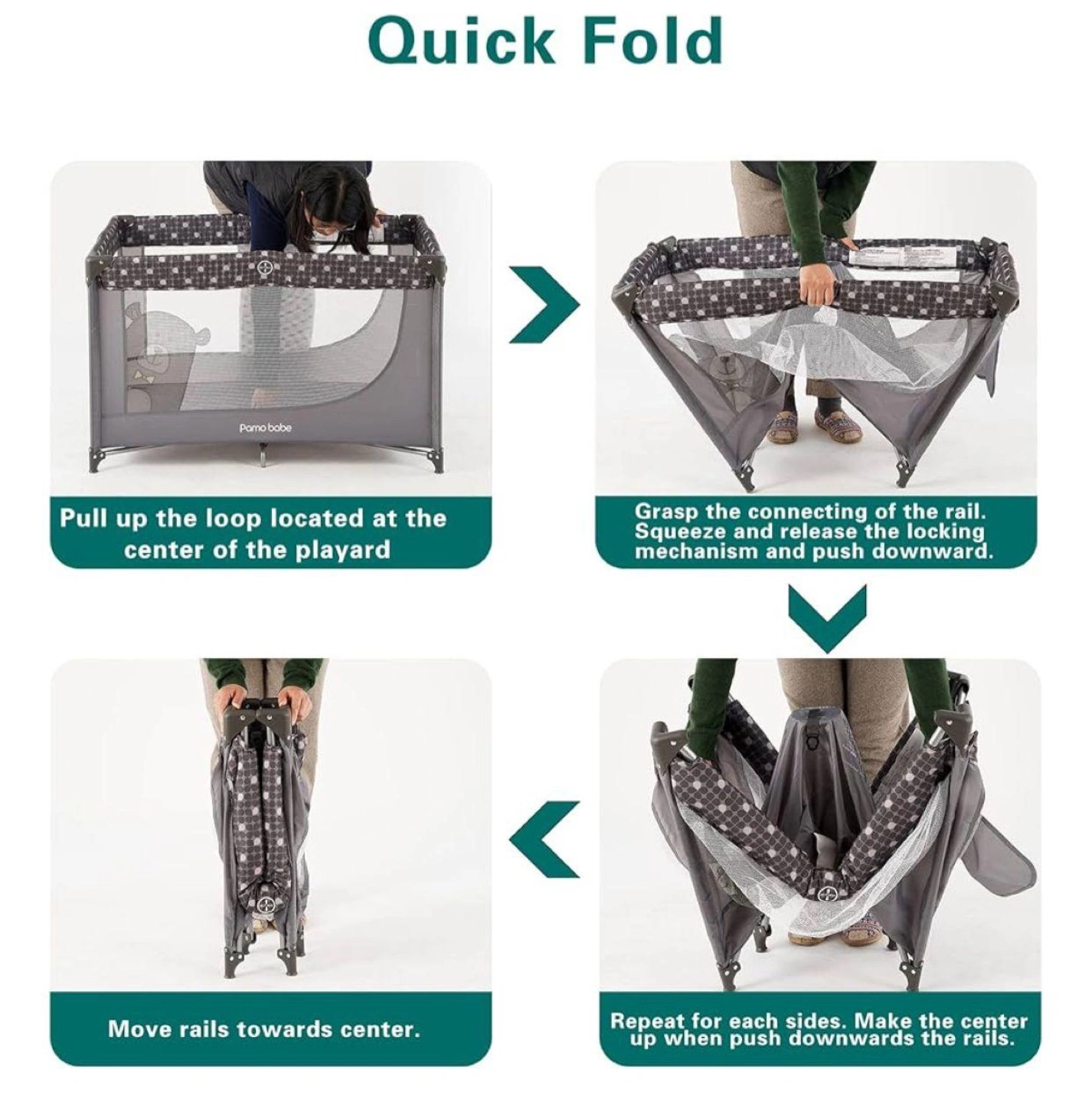 Quick Fold

Pamo babe

Pull up the loop located at the center of the playard

Grasp the connecting of the rail. Squeeze and release the locking mechanism and push downward.

Repeat for each sides. Make the center up when push downwards the rails.

Move rails towards center.