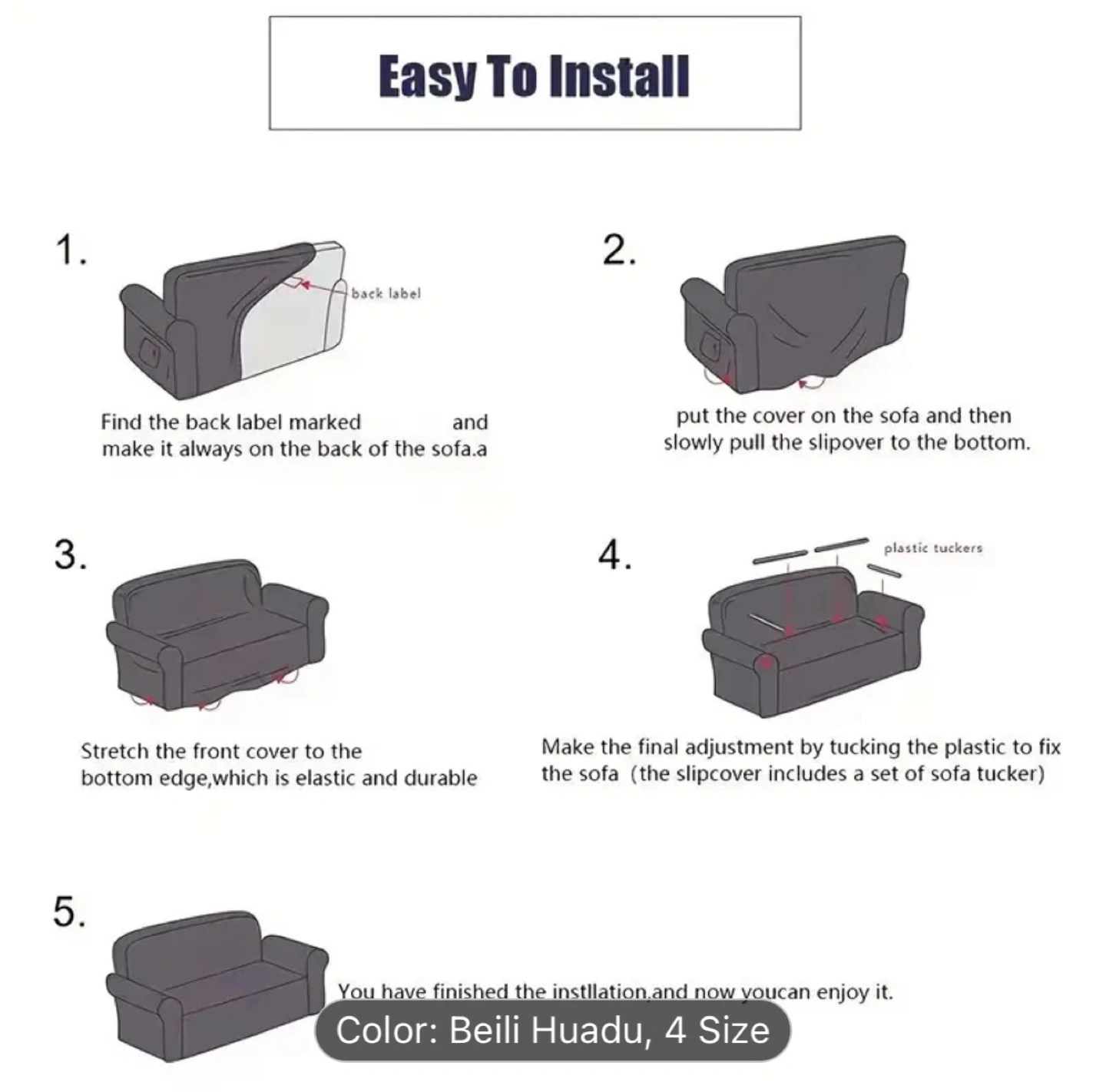 Easy To Install

1.

back label

Find the back label marked and make it always on the back of the sofa.a

2.

put the cover on the sofa and then slowly pull the slipover to the bottom.

3.

Stretch the front cover to the bottom edge,which is elastic and durable

4.

plastic tuckers

Make the final adjustment by tucking the plastic to fix the sofa (the slipcover includes a set of sofa tucker)

5.

You have finished the instllation,and now youcan enjoy it.

Color: Beili Huadu, 4 Size