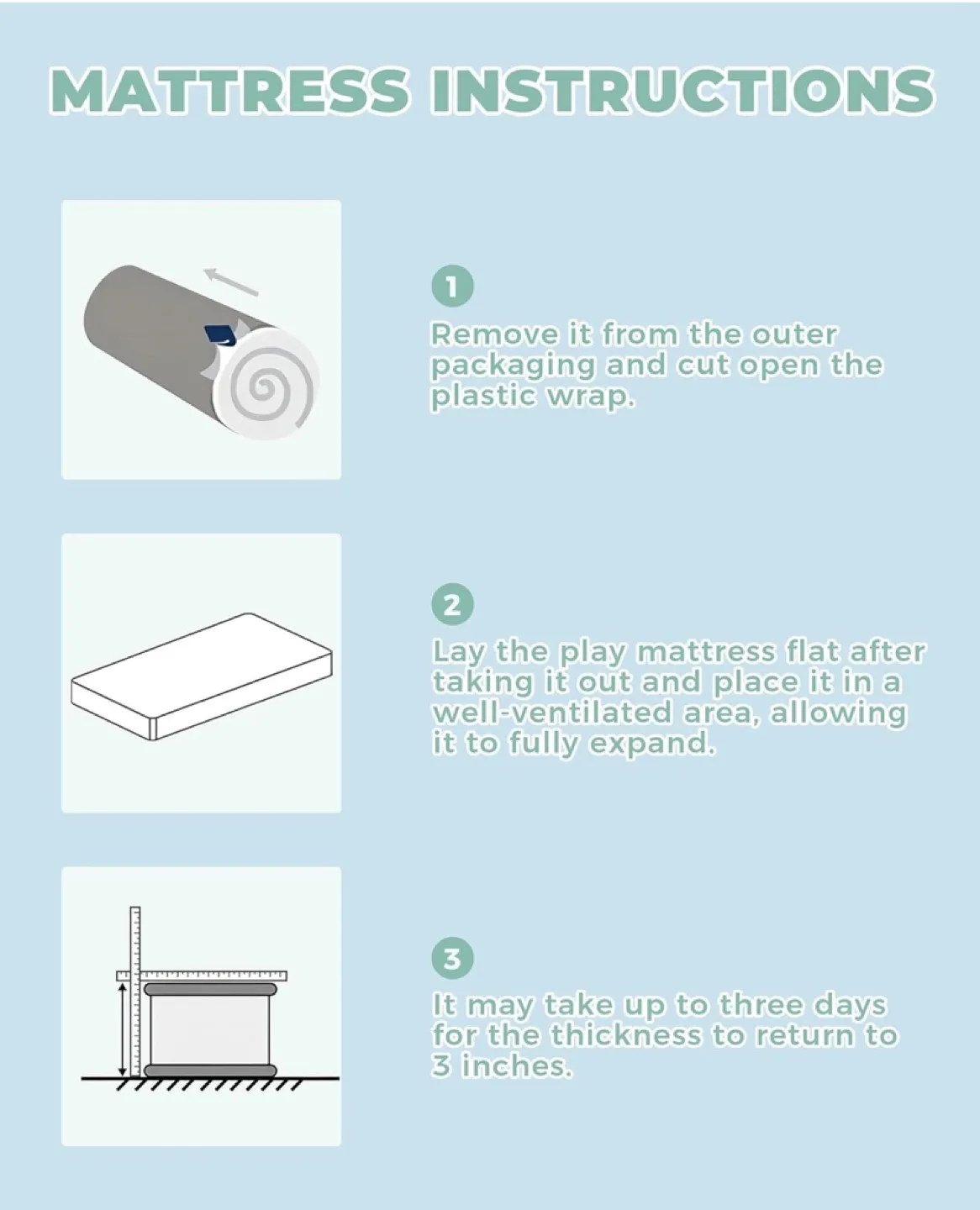 MATTRESS INSTRUCTIONS

1

Remove it from the outer packaging and cut open the plastic wrap.

2

Lay the play mattress flat after taking it out and place it in a well-ventilated area, allowing it to fully expand.

3

It may take up to three days for the thickness to return to 3 inches.