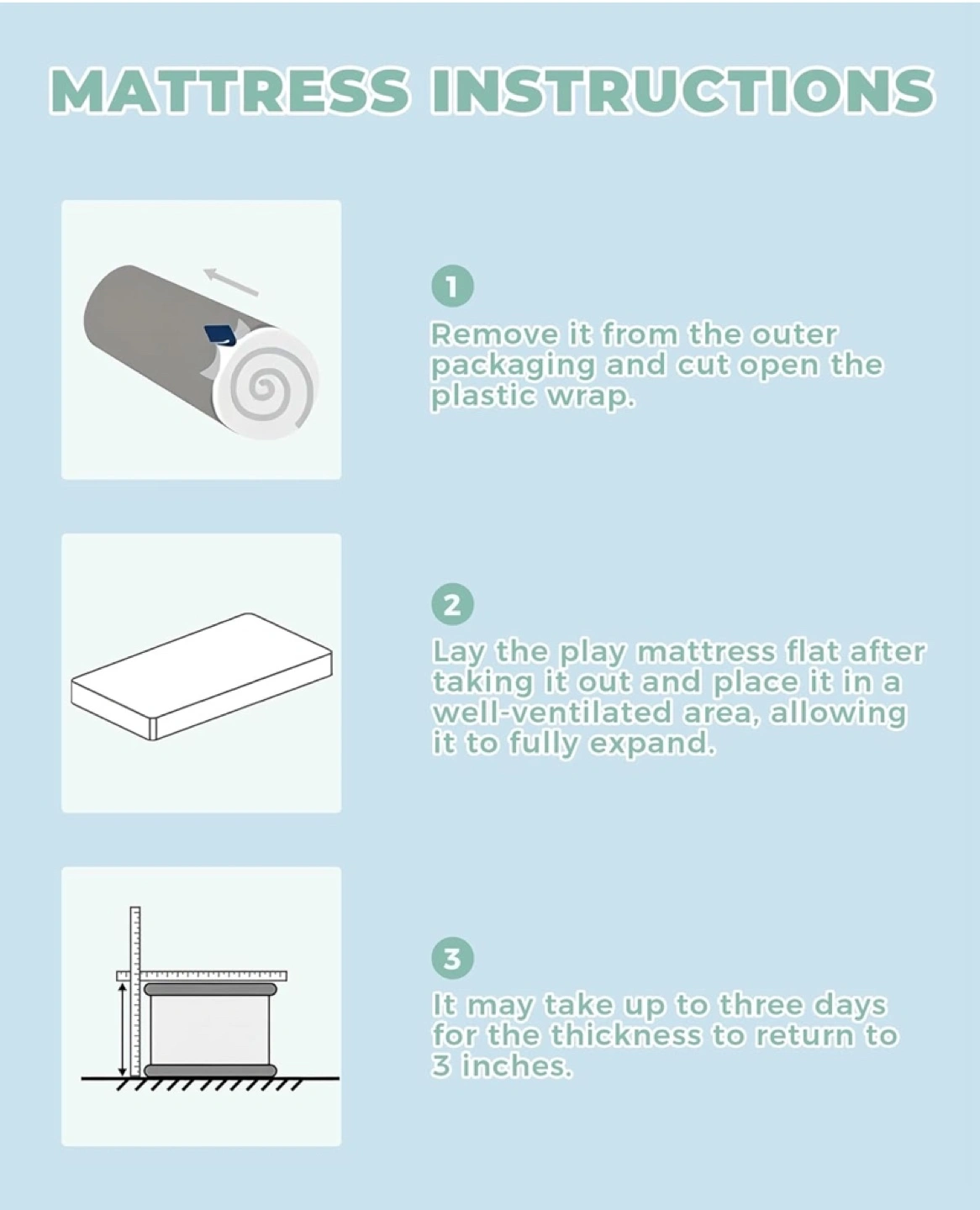 MATTRESS INSTRUCTIONS

1

Remove it from the outer packaging and cut open the plastic wrap.

2

Lay the play mattress flat after taking it out and place it in a well-ventilated area, allowing it to fully expand.

3

It may take up to three days for the thickness to return to 3 inches.