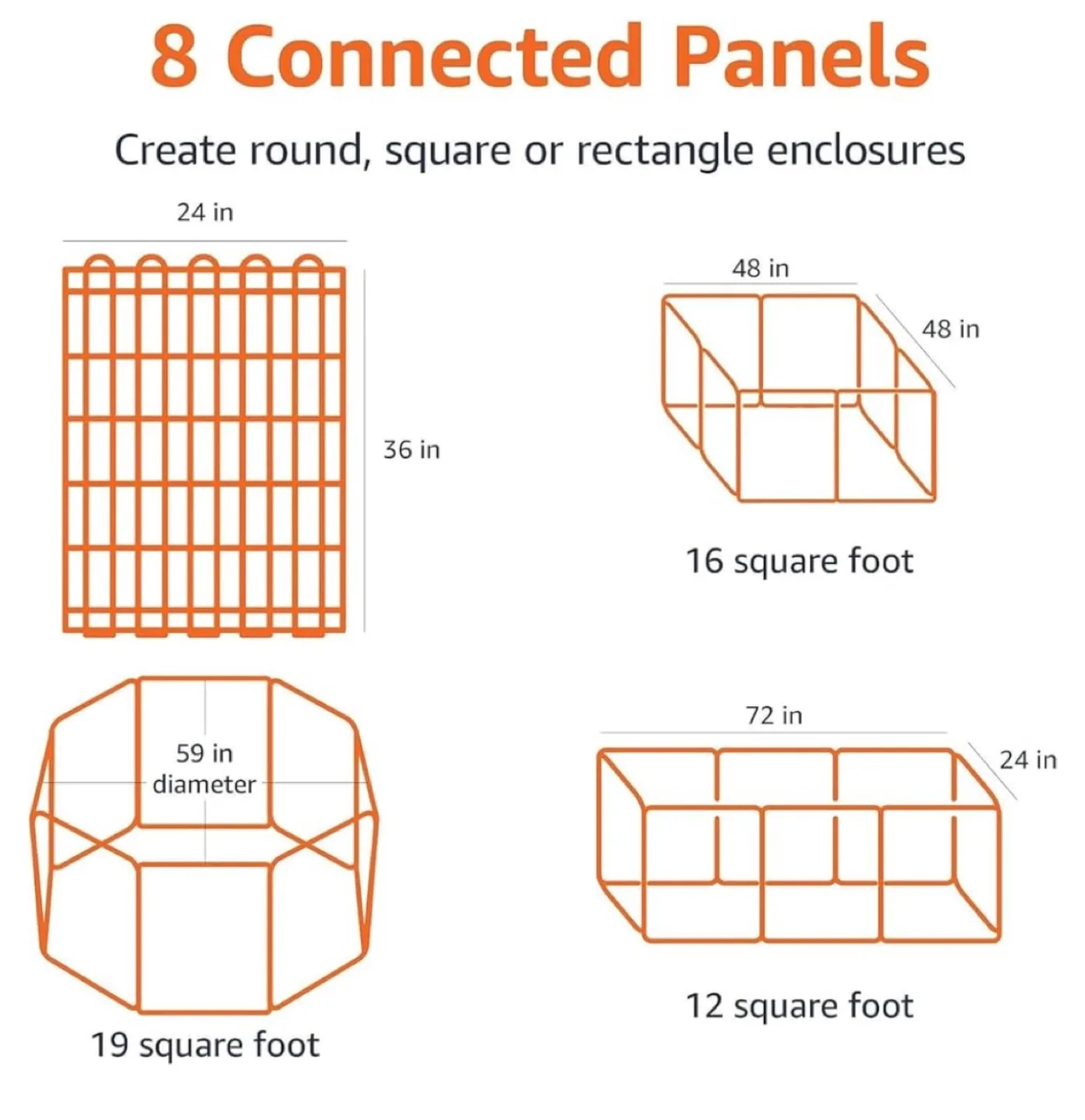 8 Connected Panels

Create round, square or rectangle enclosures

24 in

36 in

48 in

48 in

16 square foot

59 in
diameter

19 square foot

72 in

24 in

12 square foot