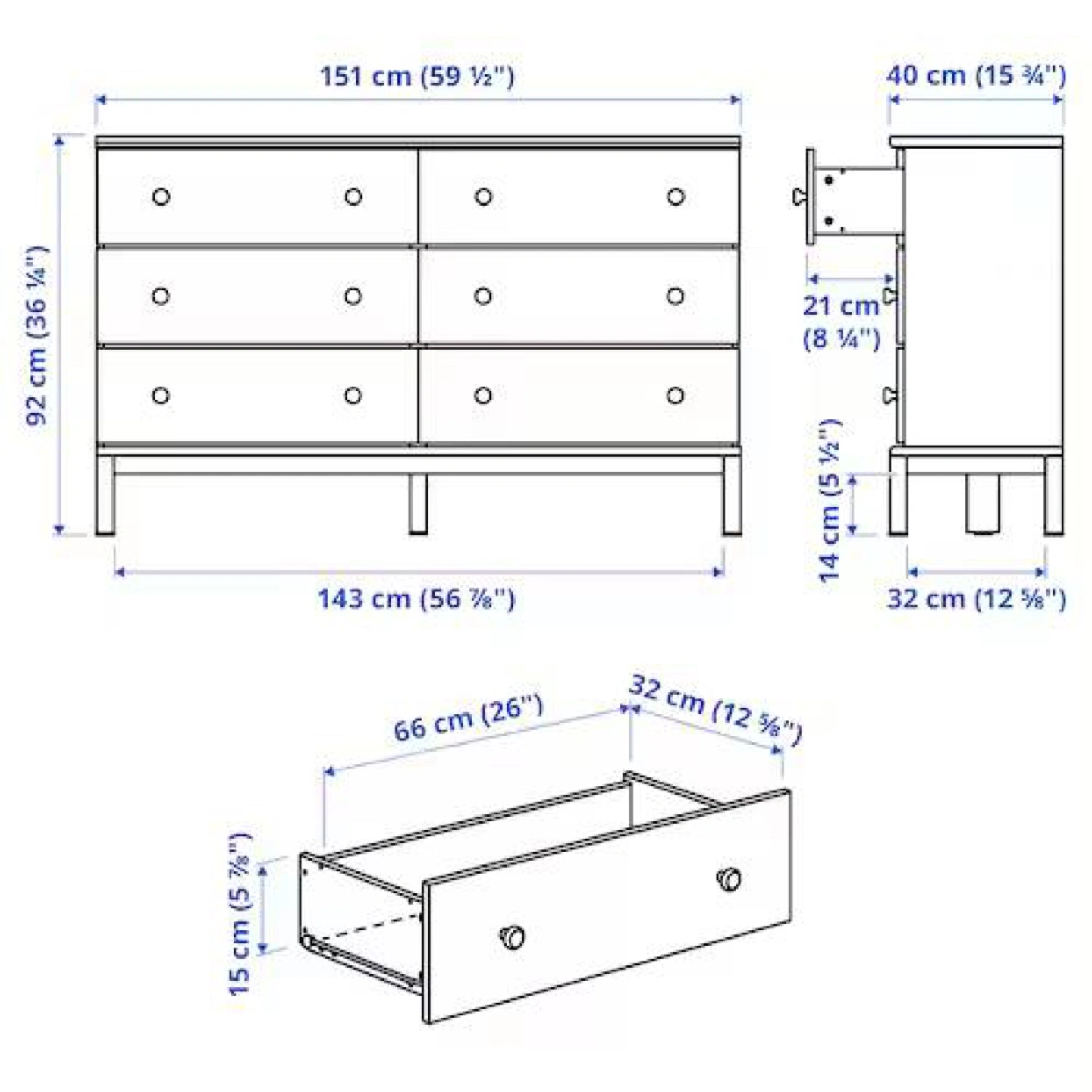 151 cm (59 ½")

40 cm (15 ¾")

92 cm (36 ¼")

21 cm (8 ¼")

14 cm (5 ½")

143 cm (56 ⅜")

32 cm (12 ⅝")

66 cm (26")

32 cm (12 ⅝")

15 cm (5 ⅞")