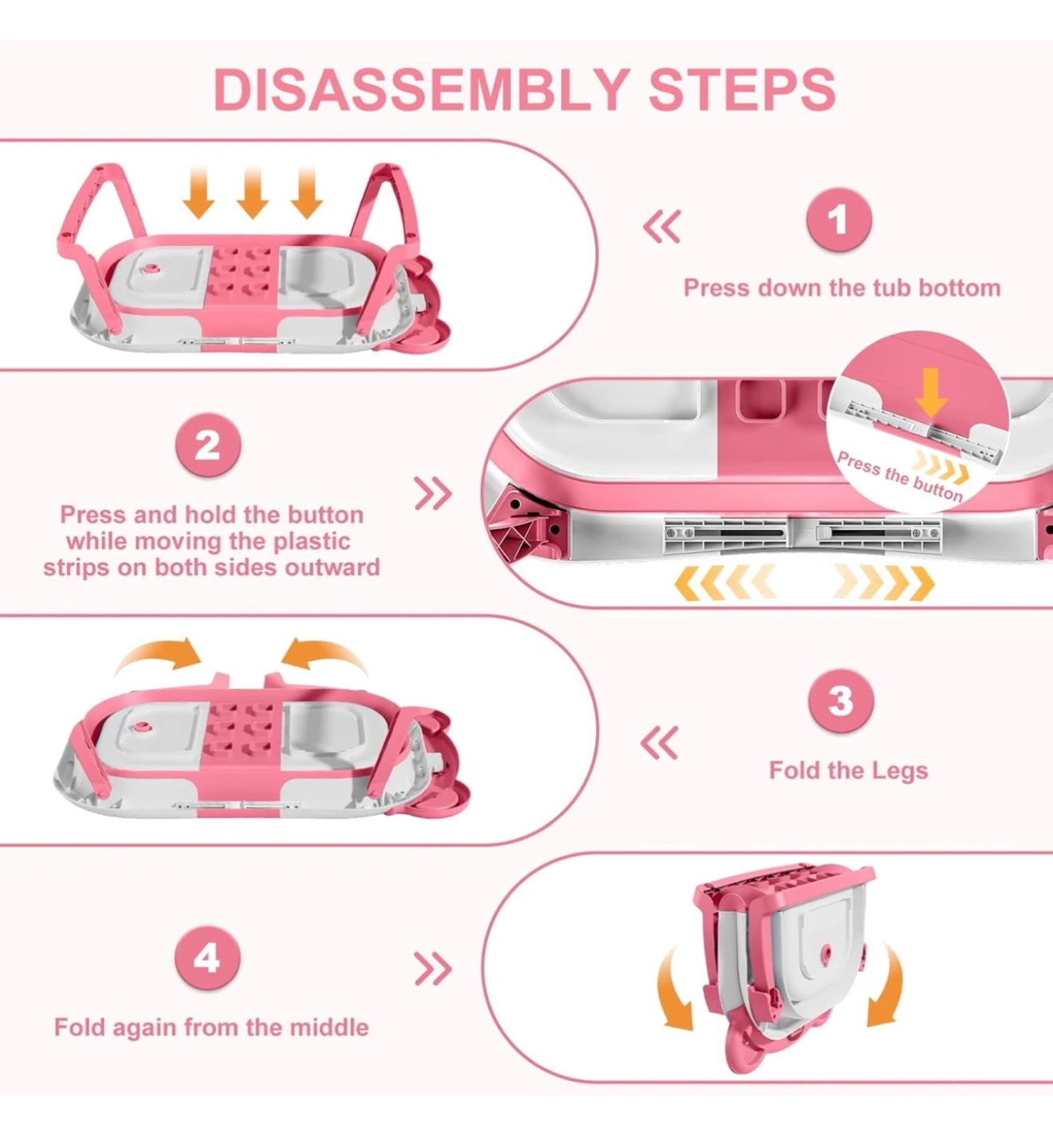 DISASSEMBLY STEPS

1

Press down the tub bottom

2

Press and hold the button while moving the plastic strips on both sides outward

Press the button

3

Fold the Legs

4

Fold again from the middle