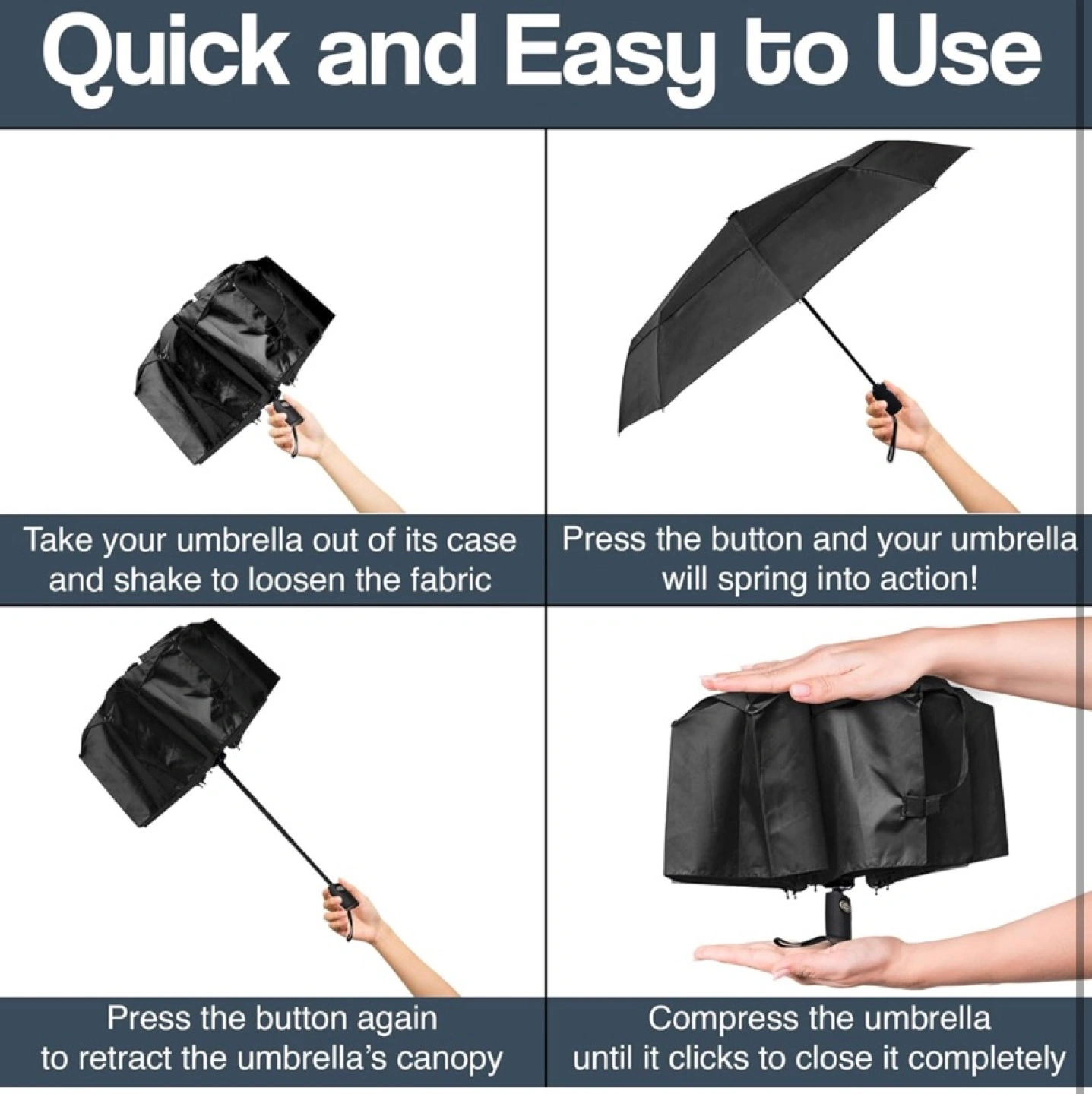 Quick and Easy to Use

Take your umbrella out of its case and shake to loosen the fabric

Press the button and your umbrella will spring into action!

Press the button again to retract the umbrella's canopy

Compress the umbrella until it clicks to close it completely