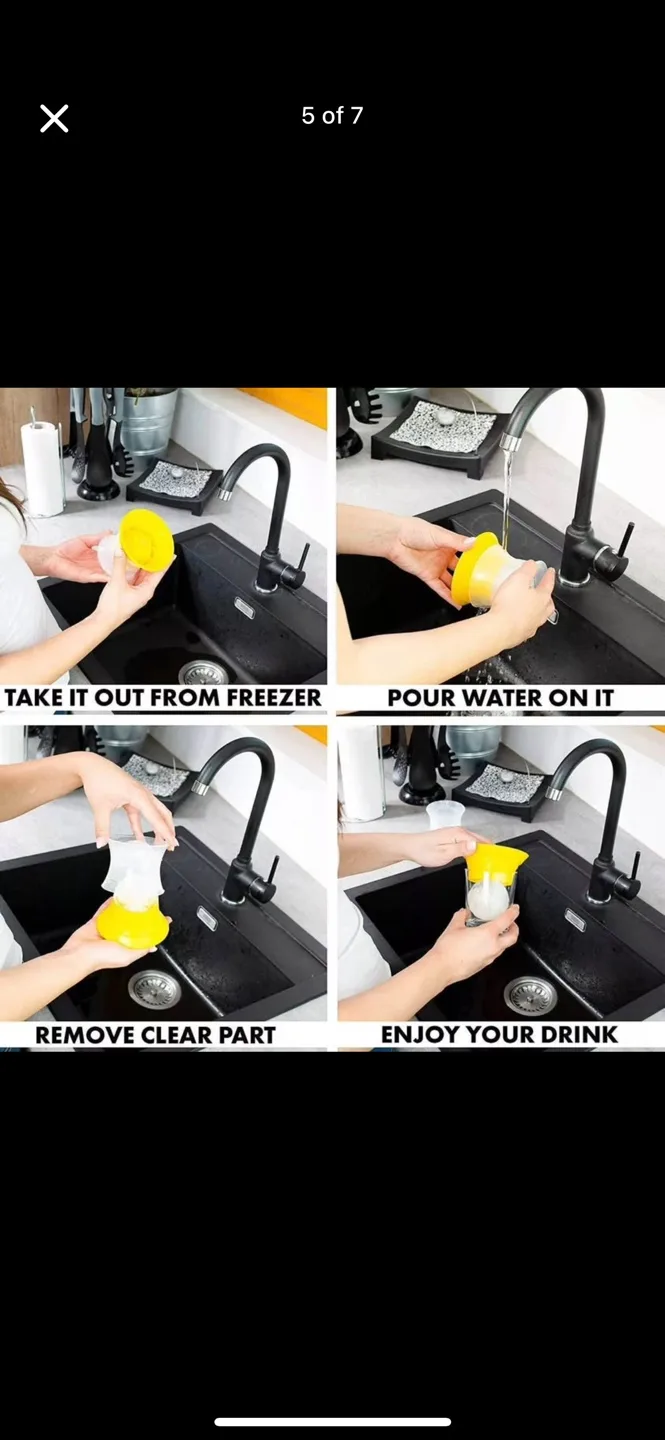 5 of 7

TAKE IT OUT FROM FREEZER

POUR WATER ON IT

REMOVE CLEAR PART

ENJOY YOUR DRINK