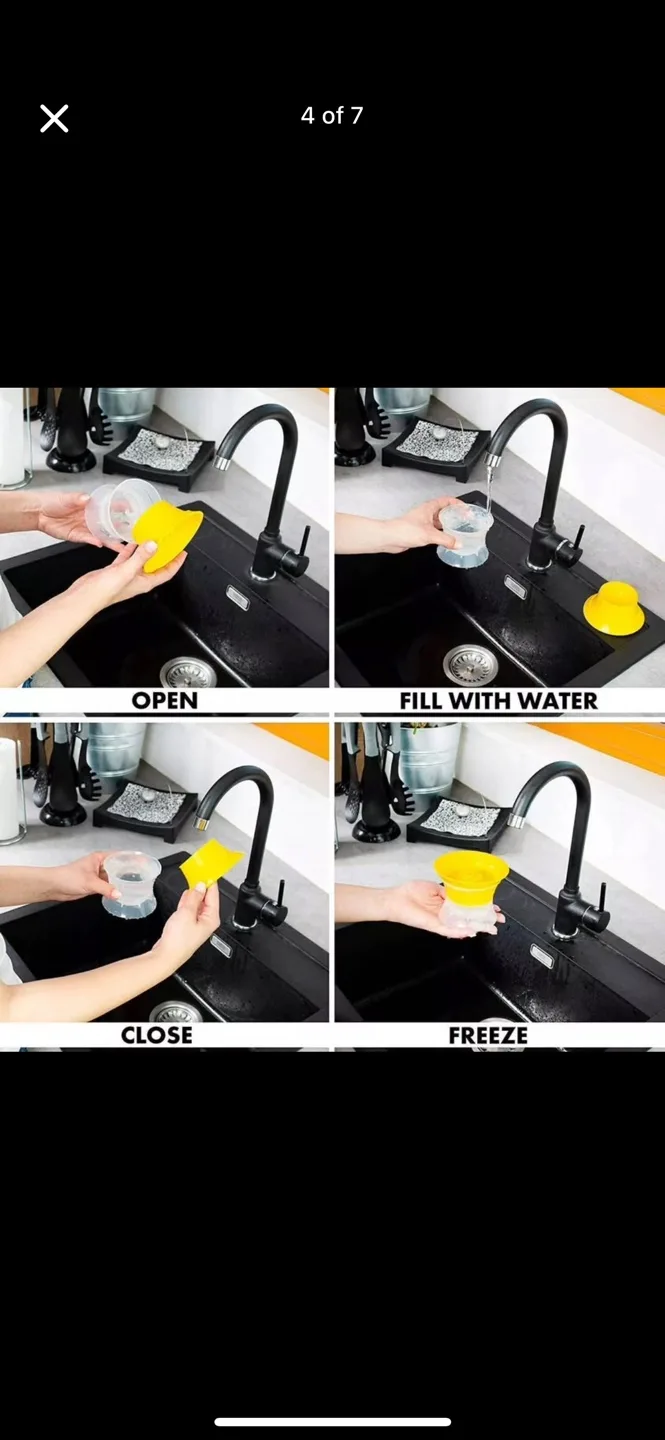 4 of 7

OPEN

FILL WITH WATER

CLOSE

FREEZE