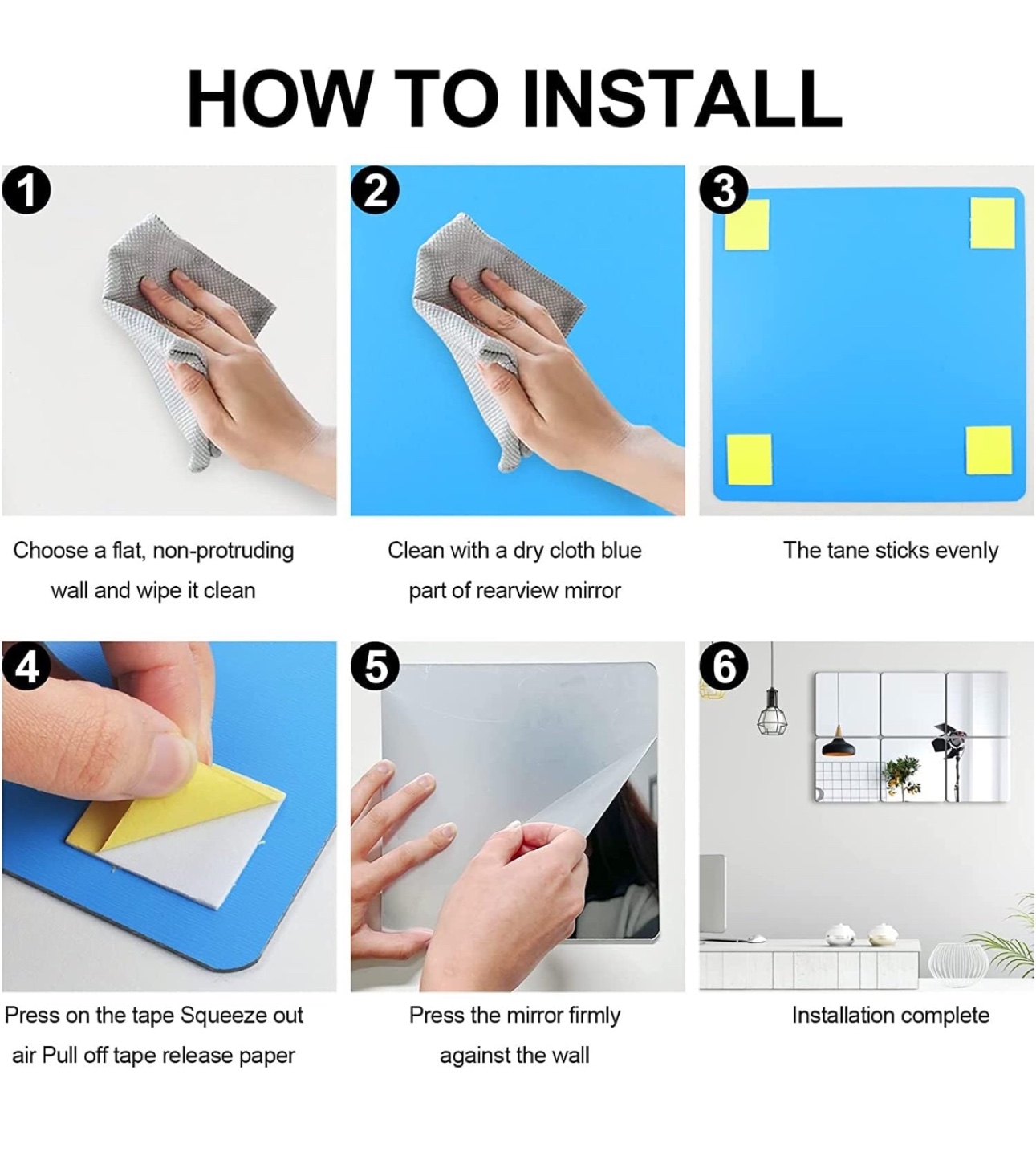 HOW TO INSTALL

1

Choose a flat, non-protruding wall and wipe it clean

2

Clean with a dry cloth blue part of rearview mirror

3

The tane sticks evenly

4

Press on the tape Squeeze out air Pull off tape release paper

5

Press the mirror firmly against the wall

6

Installation complete