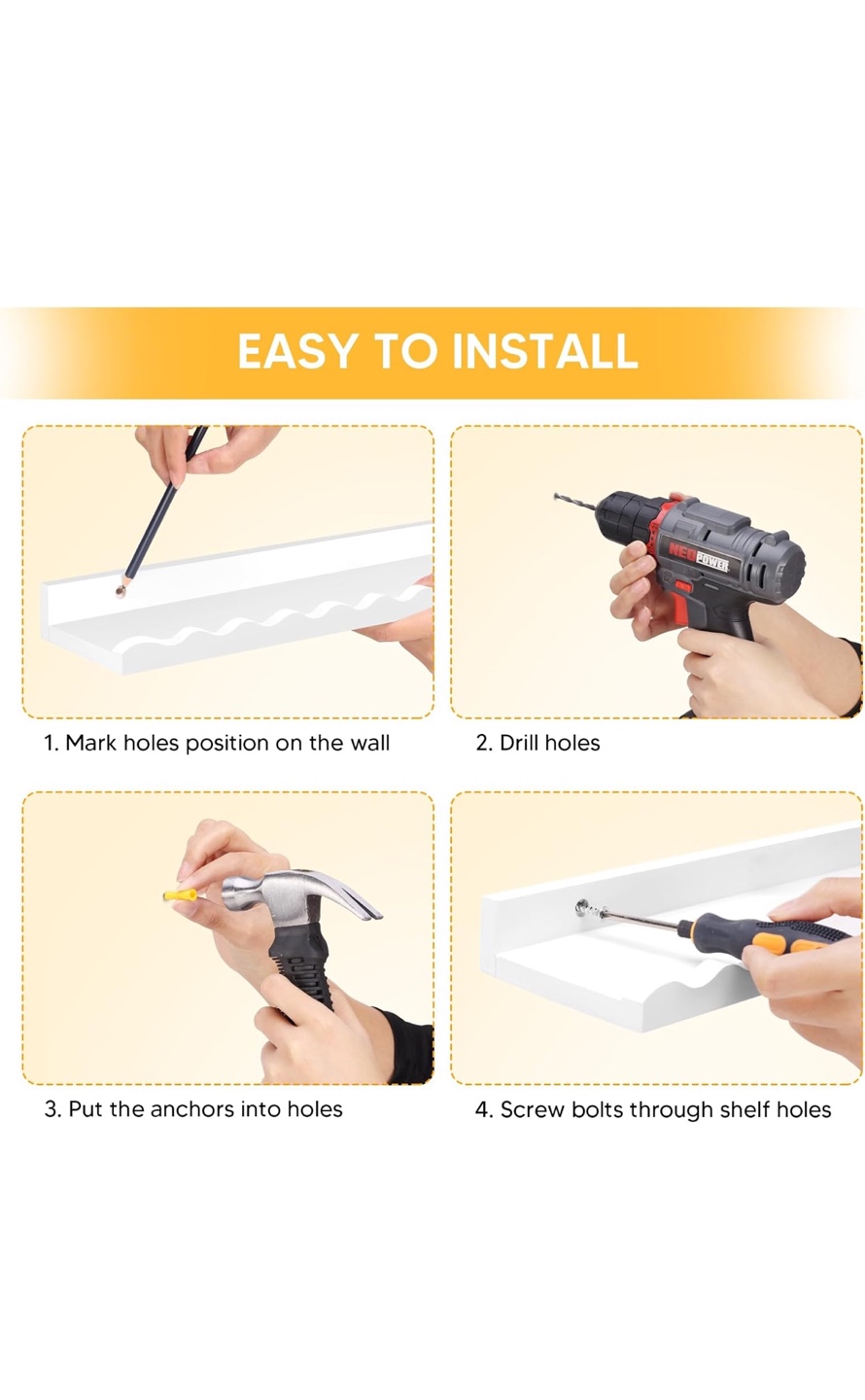 EASY TO INSTALL

NEO POWER

1. Mark holes position on the wall

2. Drill holes

3. Put the anchors into holes

4. Screw bolts through shelf holes