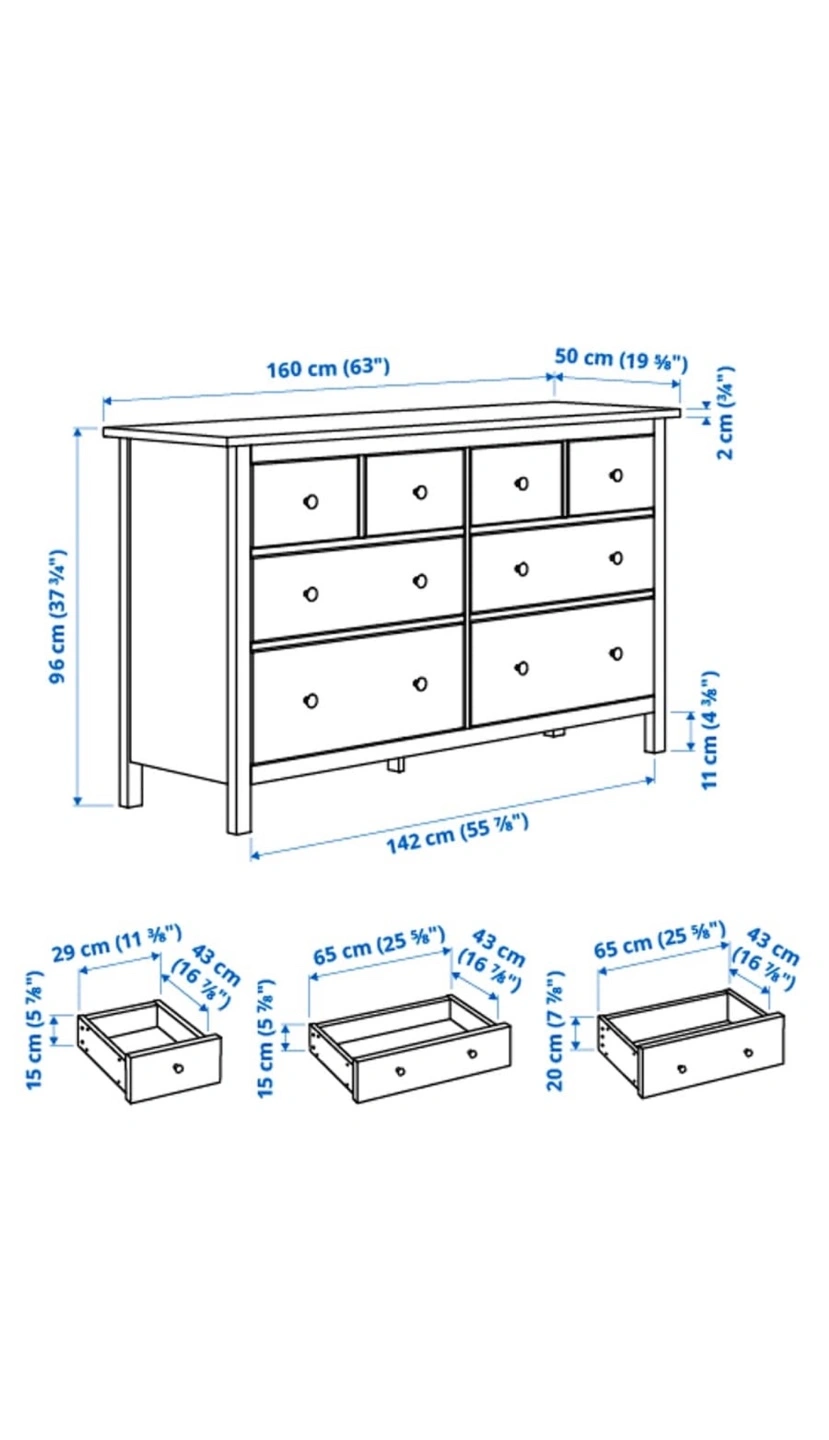 160 cm (63")
50 cm (19 ⅝")
2 cm (¾")
96 cm (37 ¾")
11 cm (4 ⅜")
142 cm (55 ⅞")

29 cm (11 ⅜")
43 cm (16 ⅞")
15 cm (5 ⅞")

65 cm (25 ⅝")
43 cm (16 ⅞")
15 cm (5 ⅞")

65 cm (25 ⅝")
43 cm (16 ⅞")
20 cm (7 ⅞")