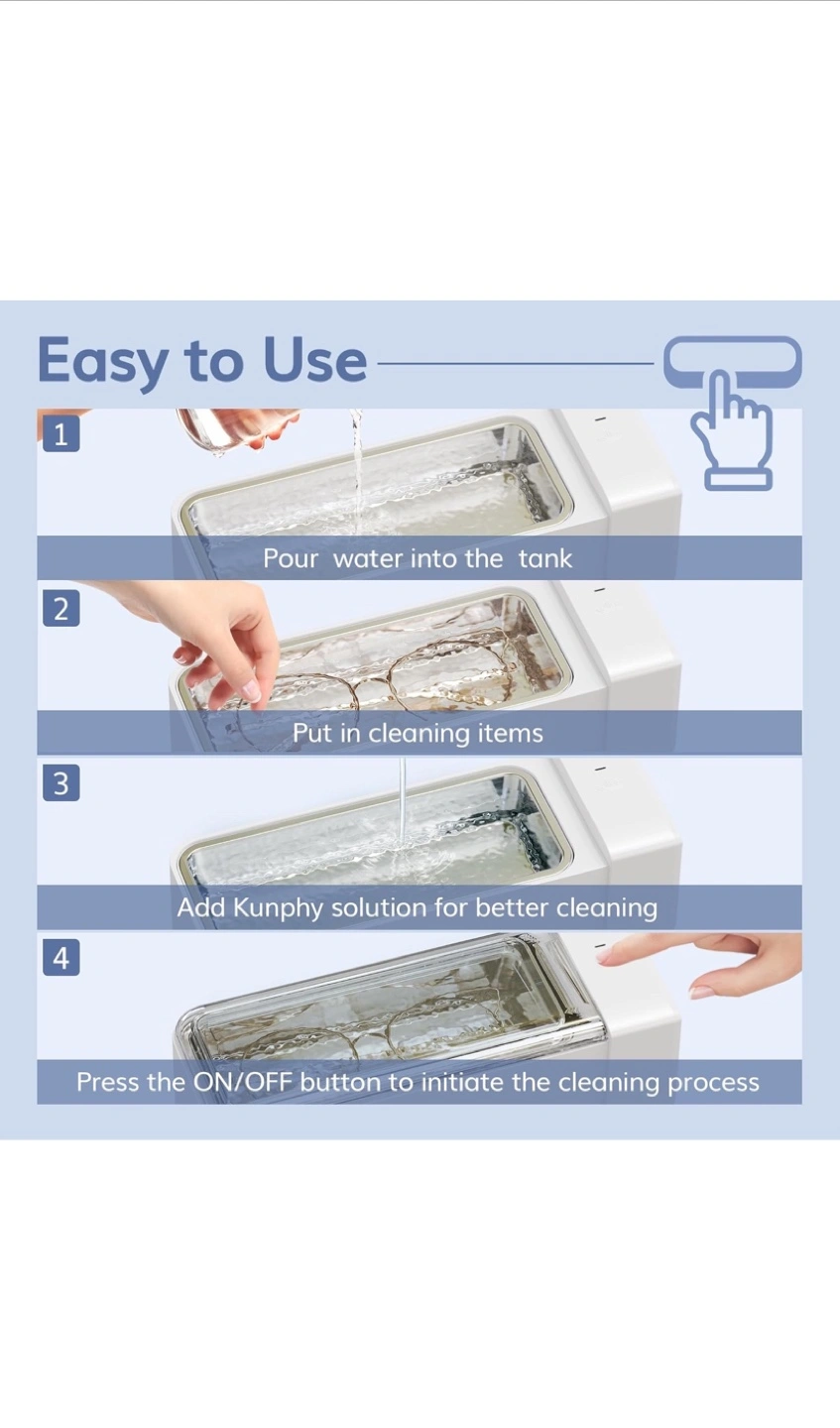 Easy to Use

1

Pour water into the tank

2

Put in cleaning items

3

Add Kunphy solution for better cleaning

4

Press the ON/OFF button to initiate the cleaning process