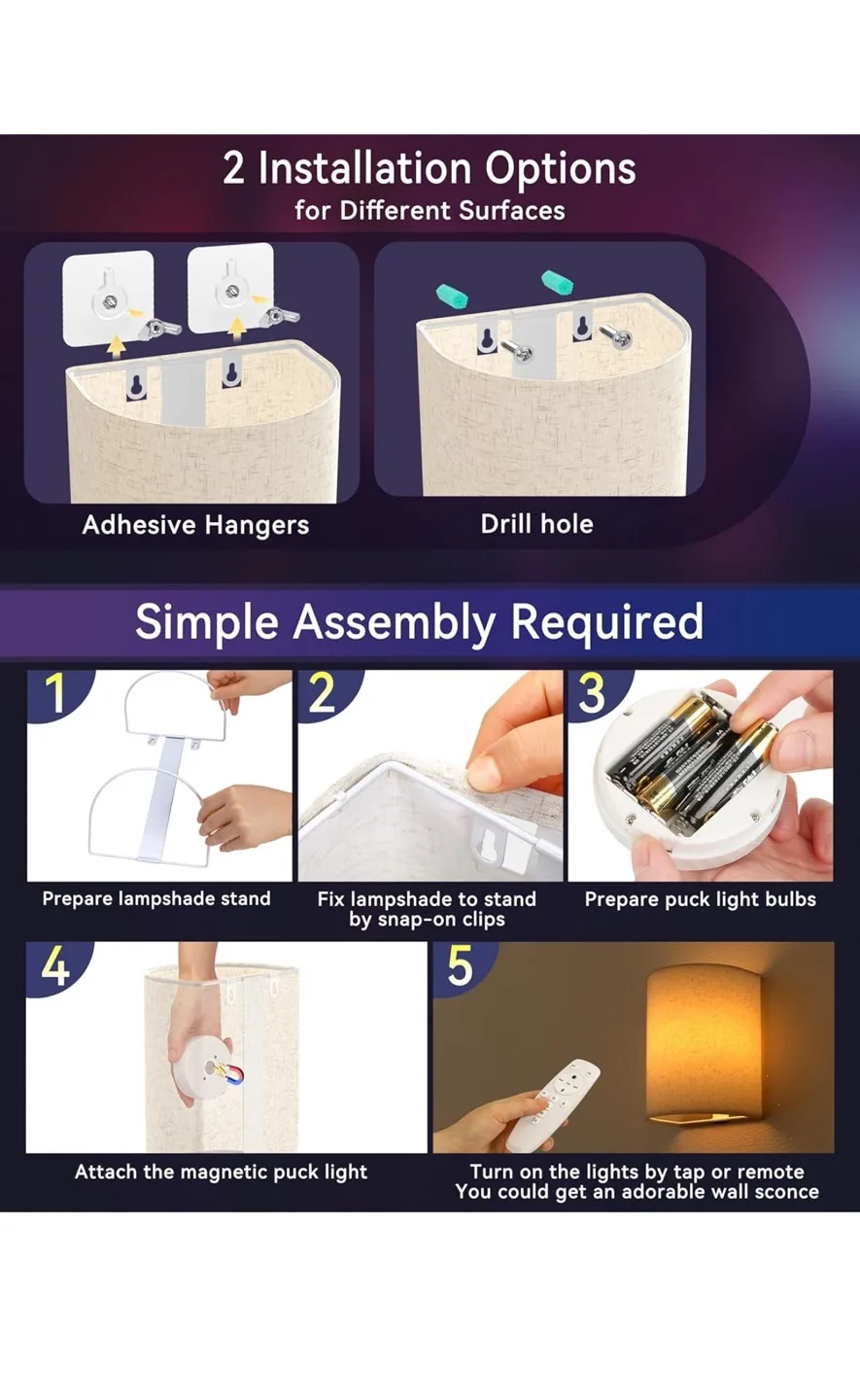 2 Installation Options
for Different Surfaces

Adhesive Hangers

Drill hole

Simple Assembly Required

1

Prepare lampshade stand

2

Fix lampshade to stand by snap-on clips

3

Prepare puck light bulbs

4

Attach the magnetic puck light

5

Turn on the lights by tap or remote
You could get an adorable wall sconce