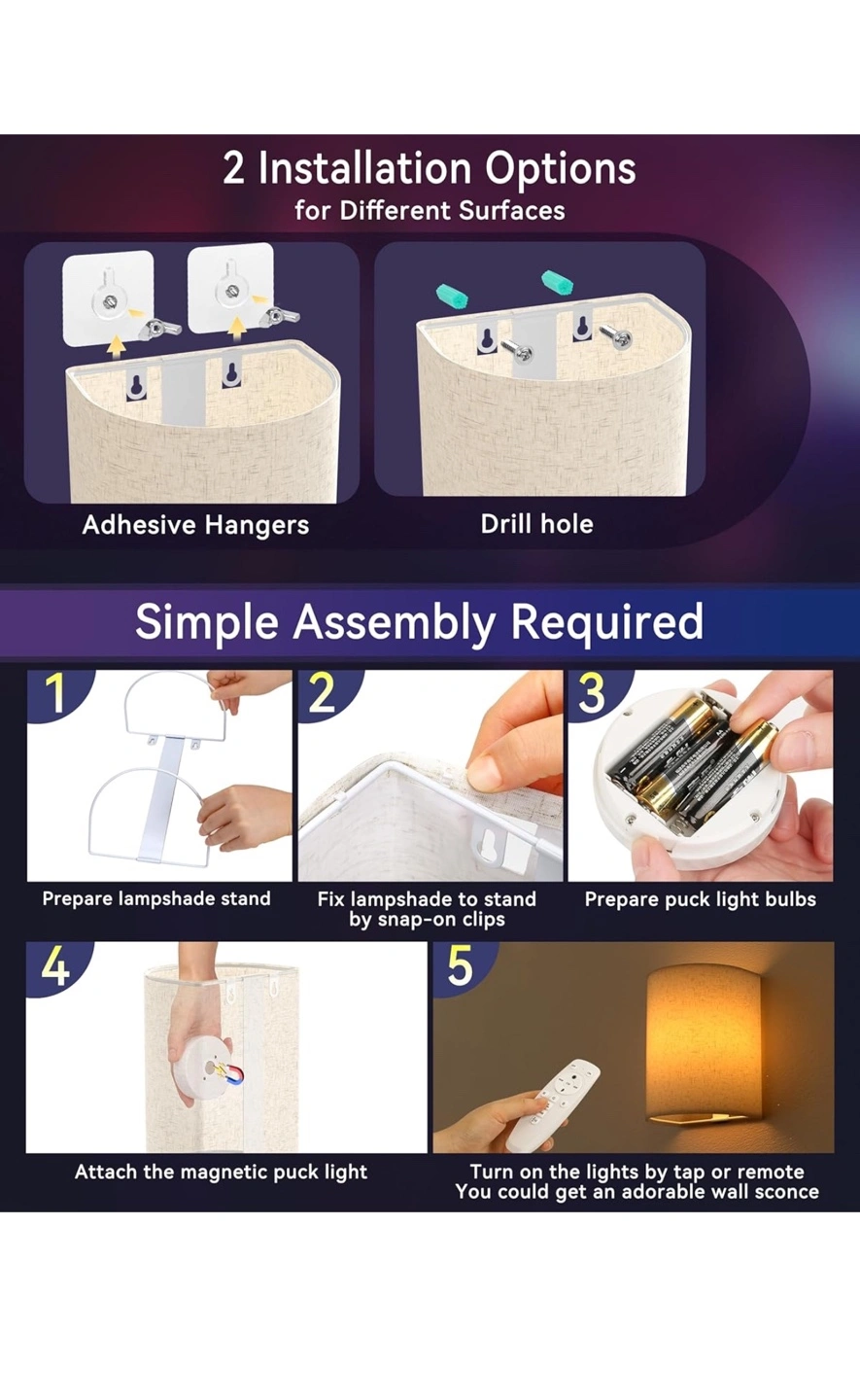 2 Installation Options
for Different Surfaces

Adhesive Hangers

Drill hole

Simple Assembly Required

1

Prepare lampshade stand

2

Fix lampshade to stand by snap-on clips

3

Prepare puck light bulbs

4

Attach the magnetic puck light

5

Turn on the lights by tap or remote
You could get an adorable wall sconce