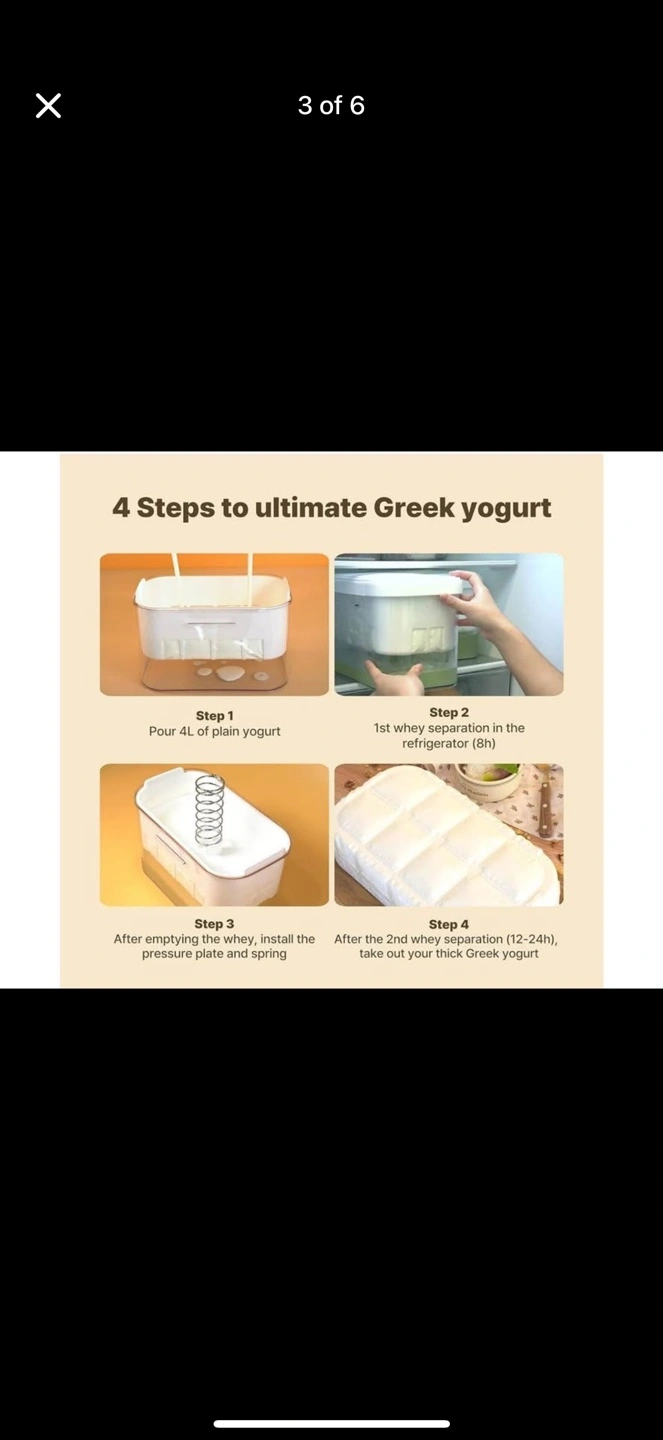 3 of 6

4 Steps to ultimate Greek yogurt

Step 1
Pour 4L of plain yogurt

Step 2
1st whey separation in the refrigerator (8h)

Step 3
After emptying the whey, install the pressure plate and spring

Step 4
After the 2nd whey separation (12-24h), take out your thick Greek yogurt