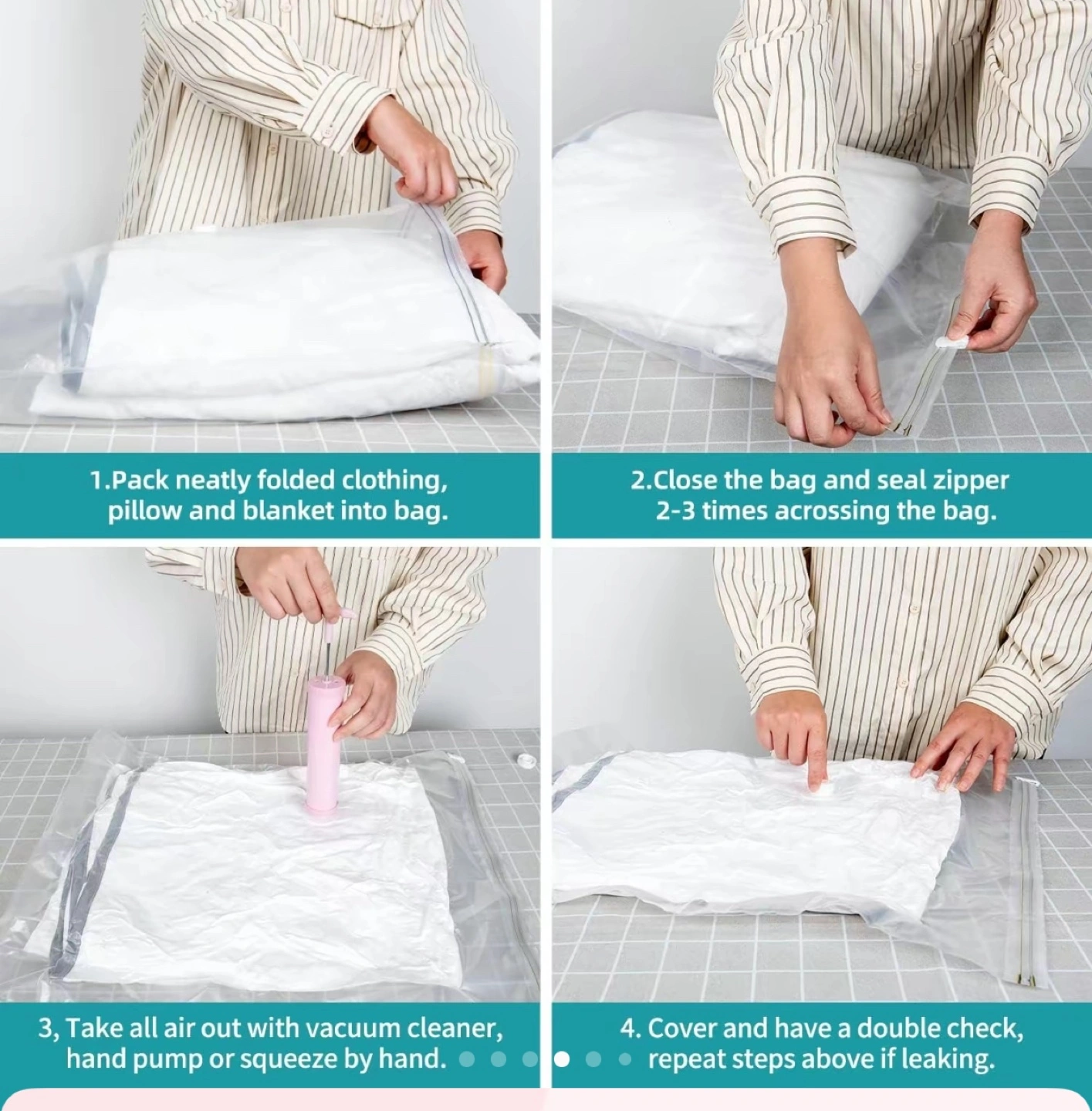 1.Pack neatly folded clothing, pillow and blanket into bag.

2.Close the bag and seal zipper 2-3 times acrossing the bag.

3, Take all air out with vacuum cleaner, hand pump or squeeze by hand.

4. Cover and have a double check, repeat steps above if leaking.