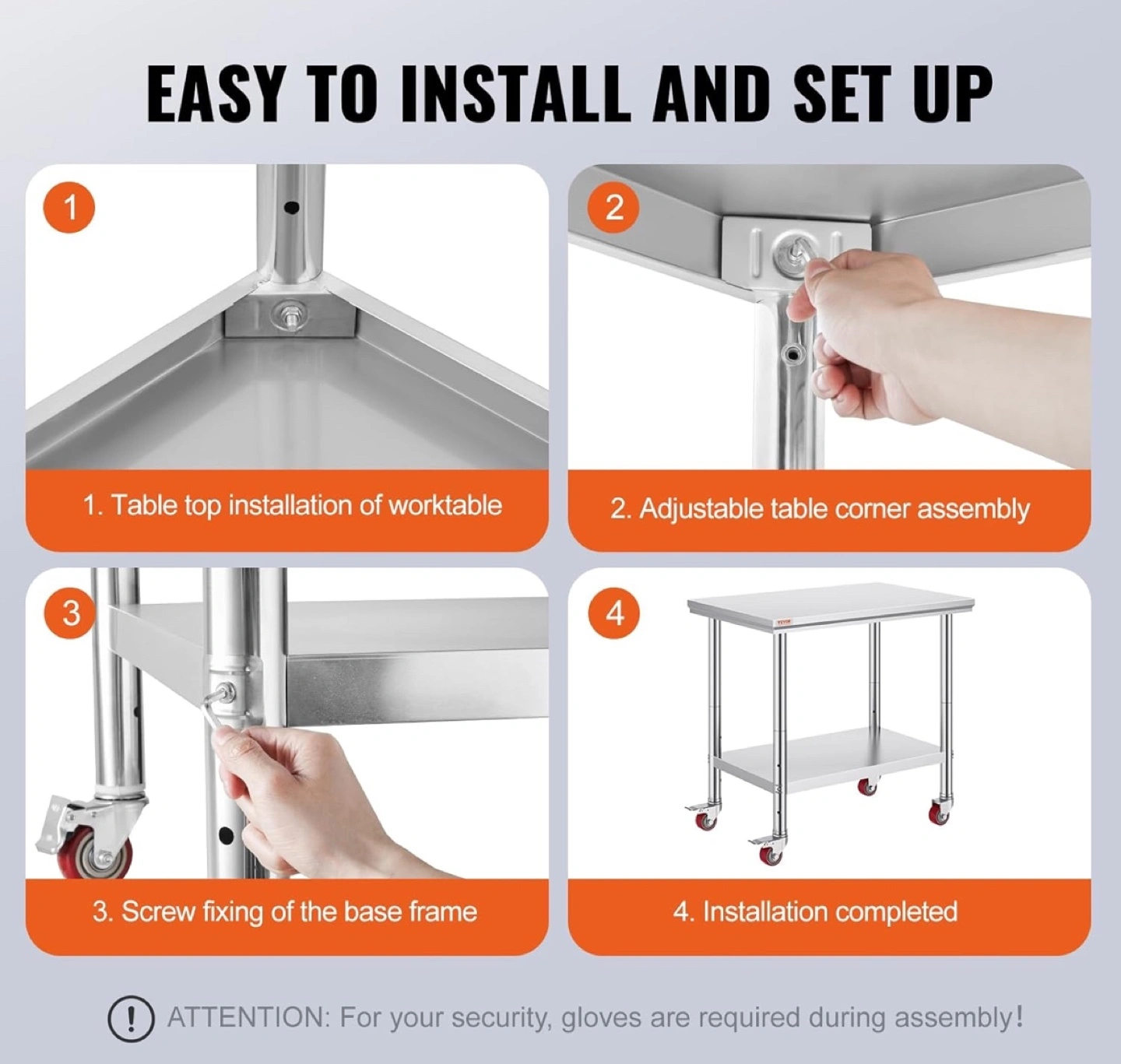 EASY TO INSTALL AND SET UP

1

1. Table top installation of worktable

2

2. Adjustable table corner assembly

3

3. Screw fixing of the base frame

4

VEVOR

4. Installation completed

! ATTENTION: For your security, gloves are required during assembly!