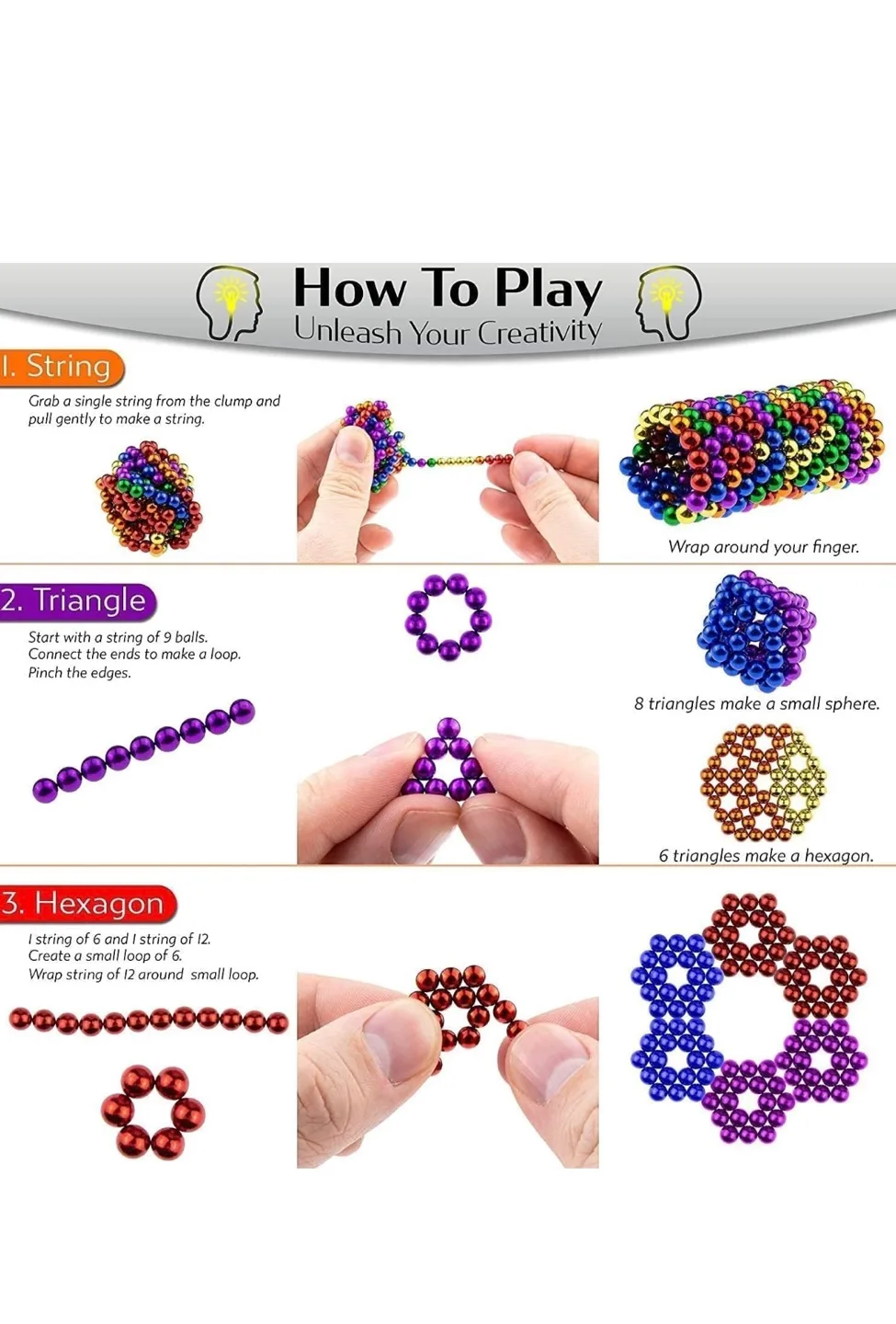 How To Play
Unleash Your Creativity

1. String
Grab a single string from the clump and pull gently to make a string.

Wrap around your finger.

2. Triangle
Start with a string of 9 balls. Connect the ends to make a loop. Pinch the edges.

8 triangles make a small sphere.

6 triangles make a hexagon.

3. Hexagon
1 string of 6 and 1 string of 12. Create a small loop of 6. Wrap string of 12 around small loop.