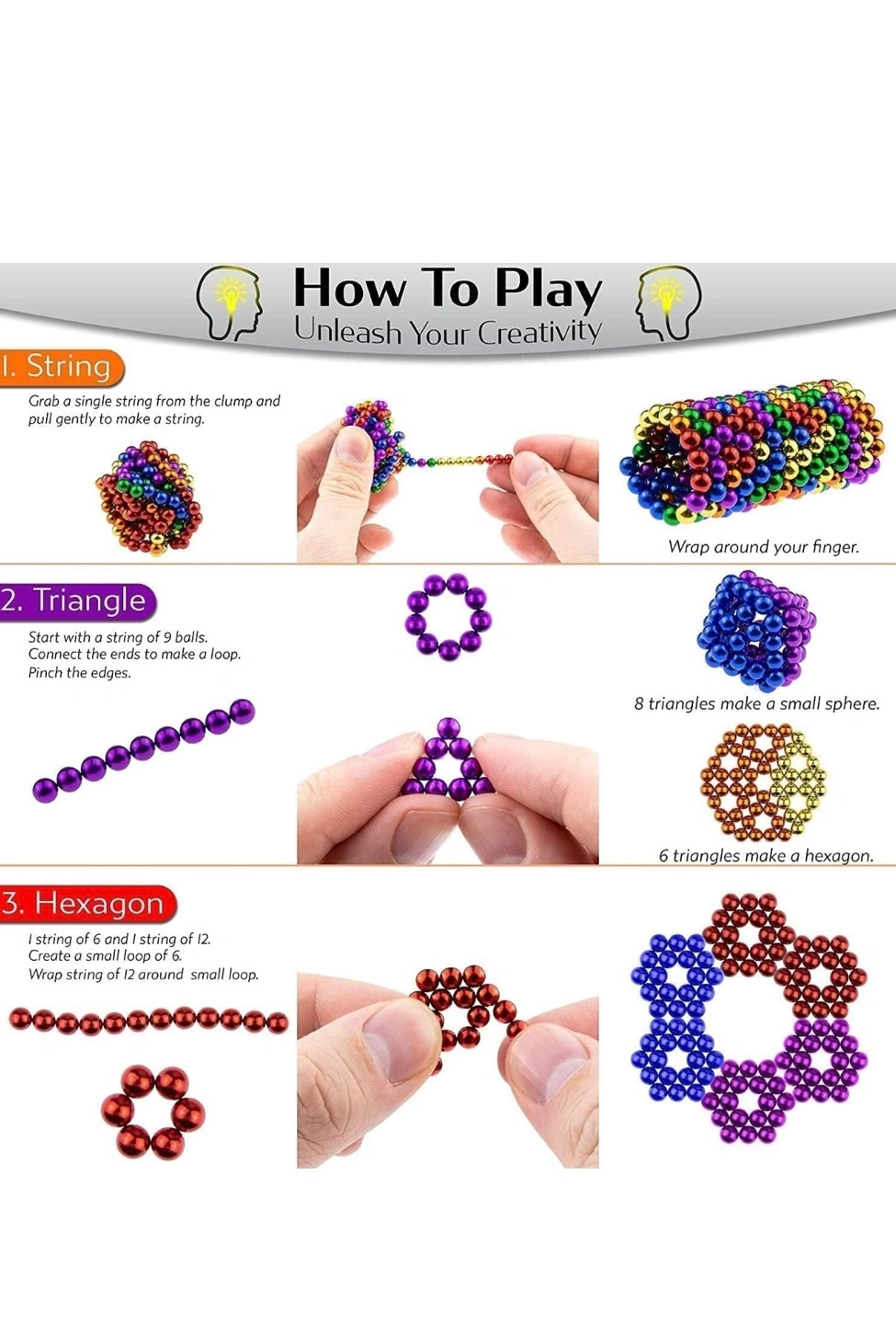 How To Play
Unleash Your Creativity

1. String
Grab a single string from the clump and pull gently to make a string.

Wrap around your finger.

2. Triangle
Start with a string of 9 balls.
Connect the ends to make a loop.
Pinch the edges.

8 triangles make a small sphere.

6 triangles make a hexagon.

3. Hexagon
1 string of 6 and 1 string of 12.
Create a small loop of 6.
Wrap string of 12 around small loop.