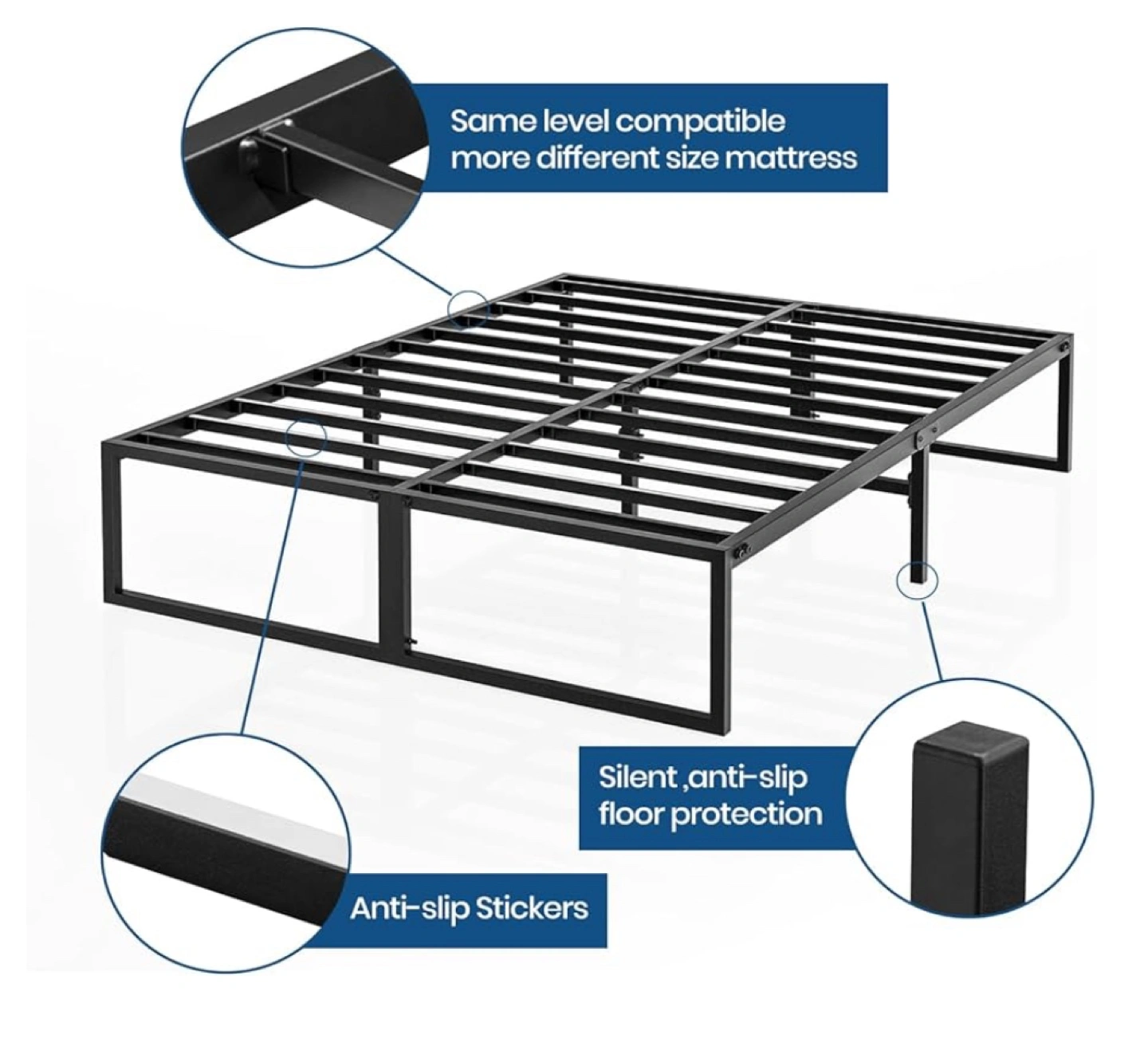 Same level compatible more different size mattress

Silent ,anti-slip floor protection

Anti-slip Stickers