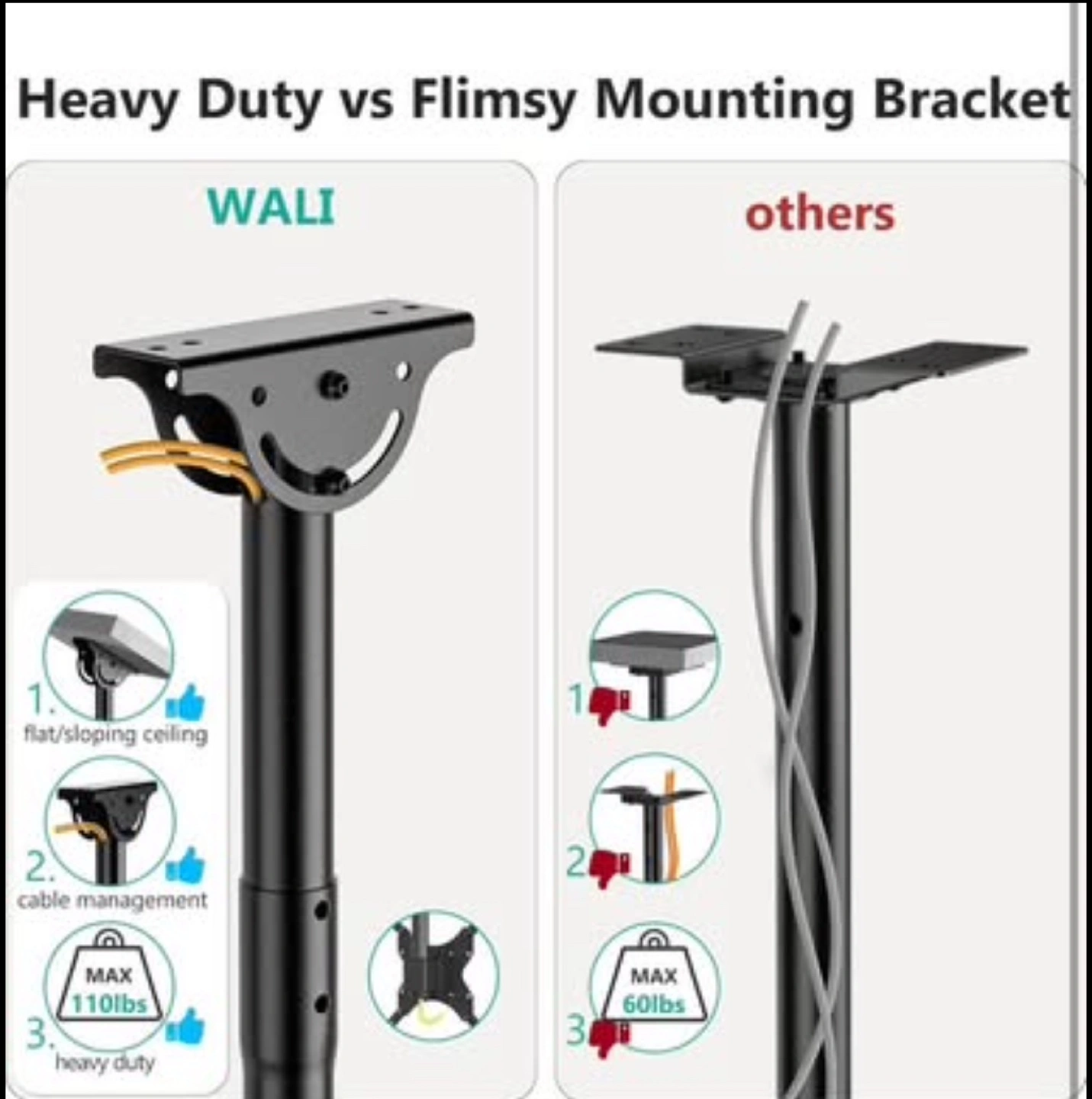 Heavy Duty vs Flimsy Mounting Bracket

WALI

1.
flat/sloping ceiling

2.
cable management

MAX
110lbs
3.
heavy duty

others

1

2

MAX
60lbs
3