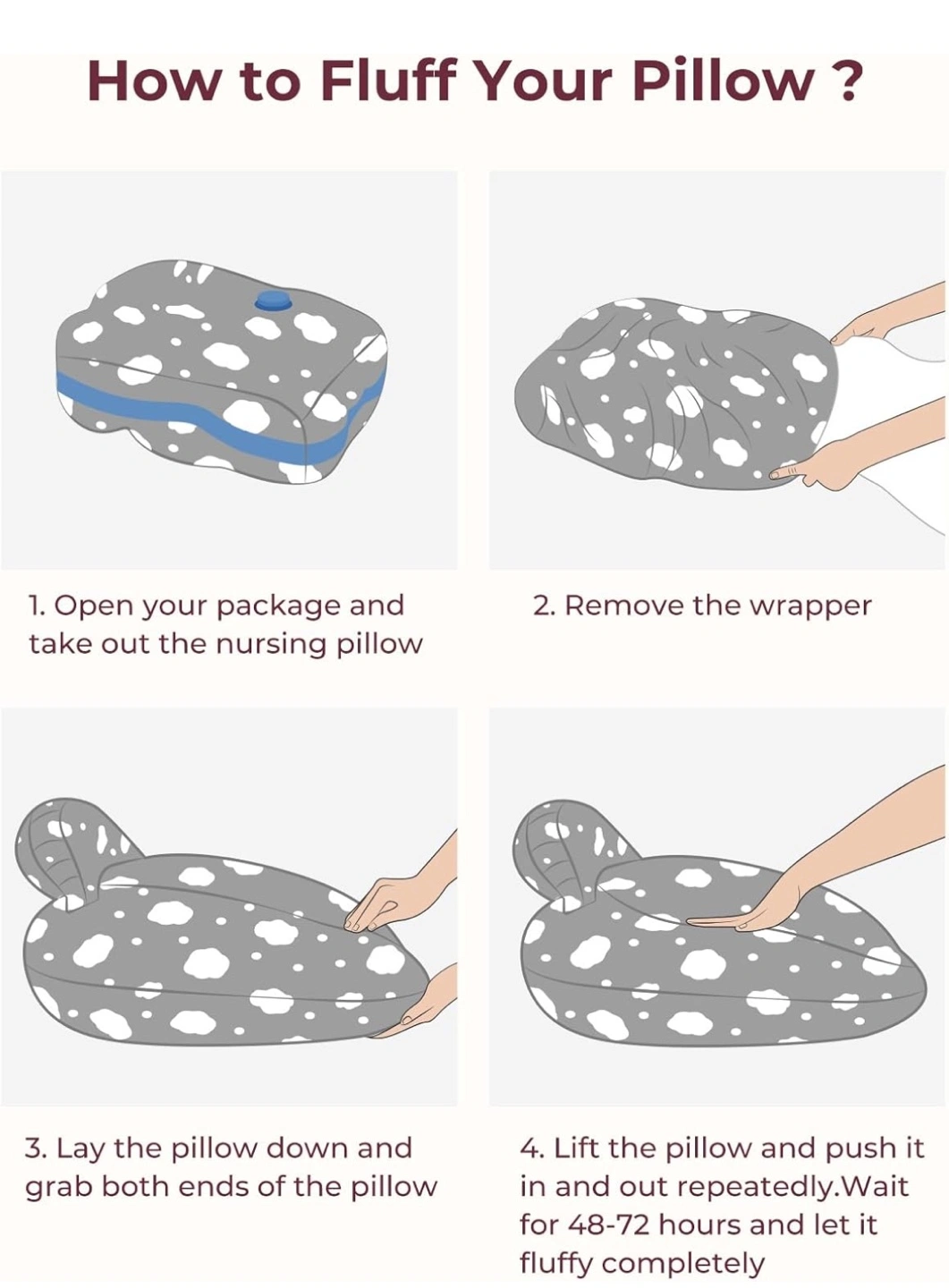 How to Fluff Your Pillow ?

1. Open your package and take out the nursing pillow

2. Remove the wrapper

3. Lay the pillow down and grab both ends of the pillow

4. Lift the pillow and push it in and out repeatedly.Wait for 48-72 hours and let it fluffy completely