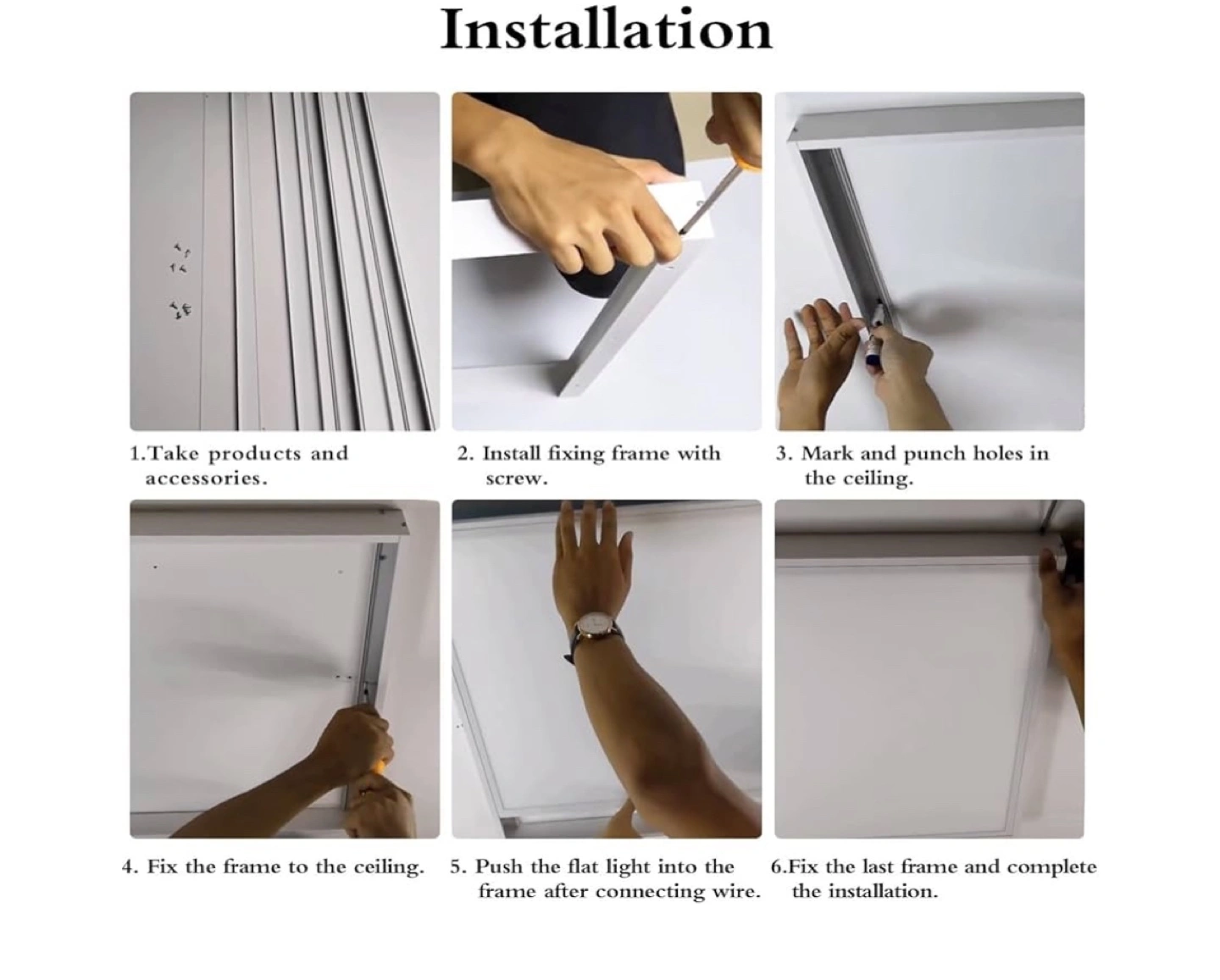 Installation

1.Take products and accessories.

2. Install fixing frame with screw.

3. Mark and punch holes in the ceiling.

4. Fix the frame to the ceiling.

5. Push the flat light into the frame after connecting wire.

6.Fix the last frame and complete the installation.