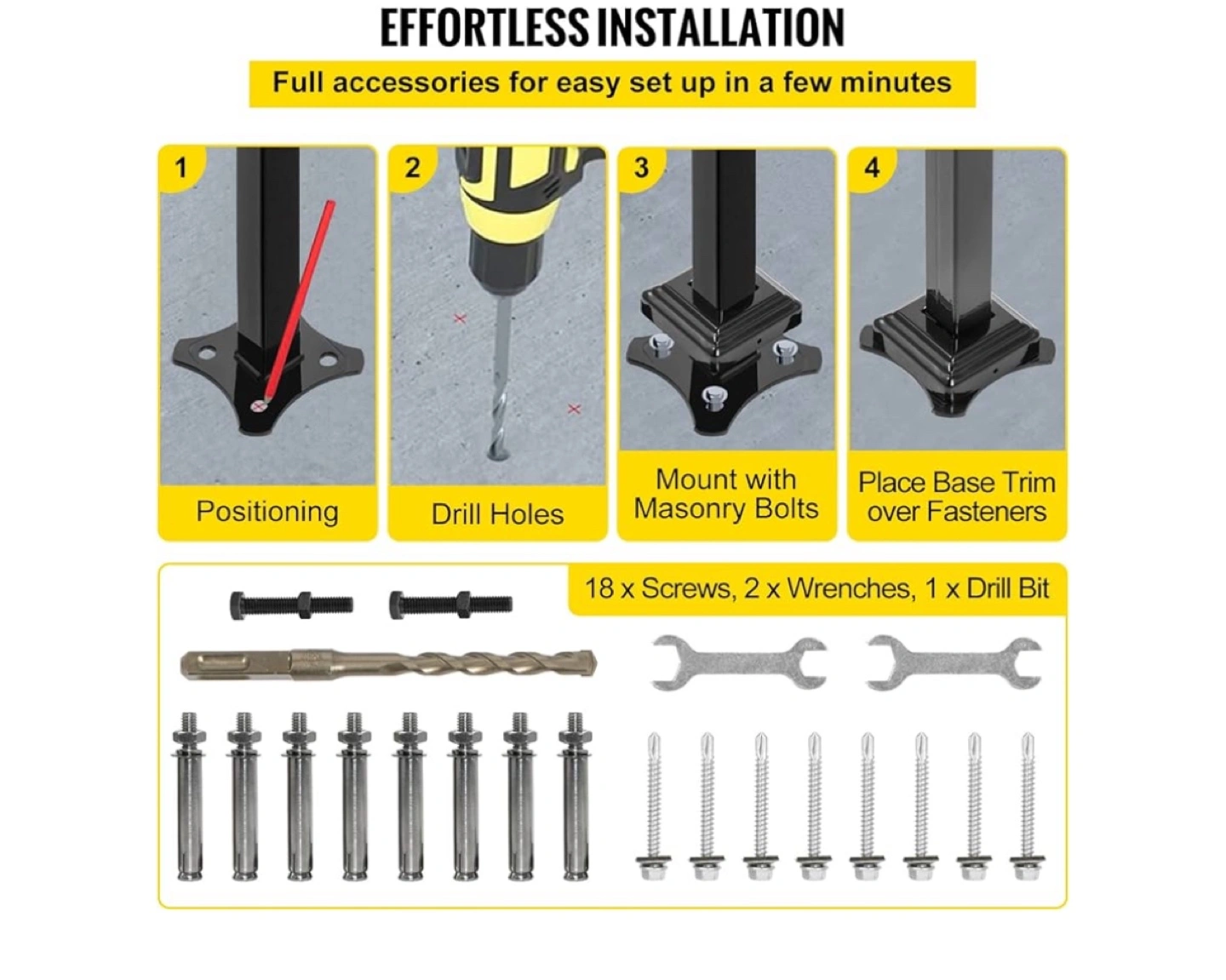 EFFORTLESS INSTALLATION

Full accessories for easy set up in a few minutes

1
Positioning

2
Drill Holes

3
Mount with Masonry Bolts

4
Place Base Trim over Fasteners

18 x Screws, 2 x Wrenches, 1 x Drill Bit