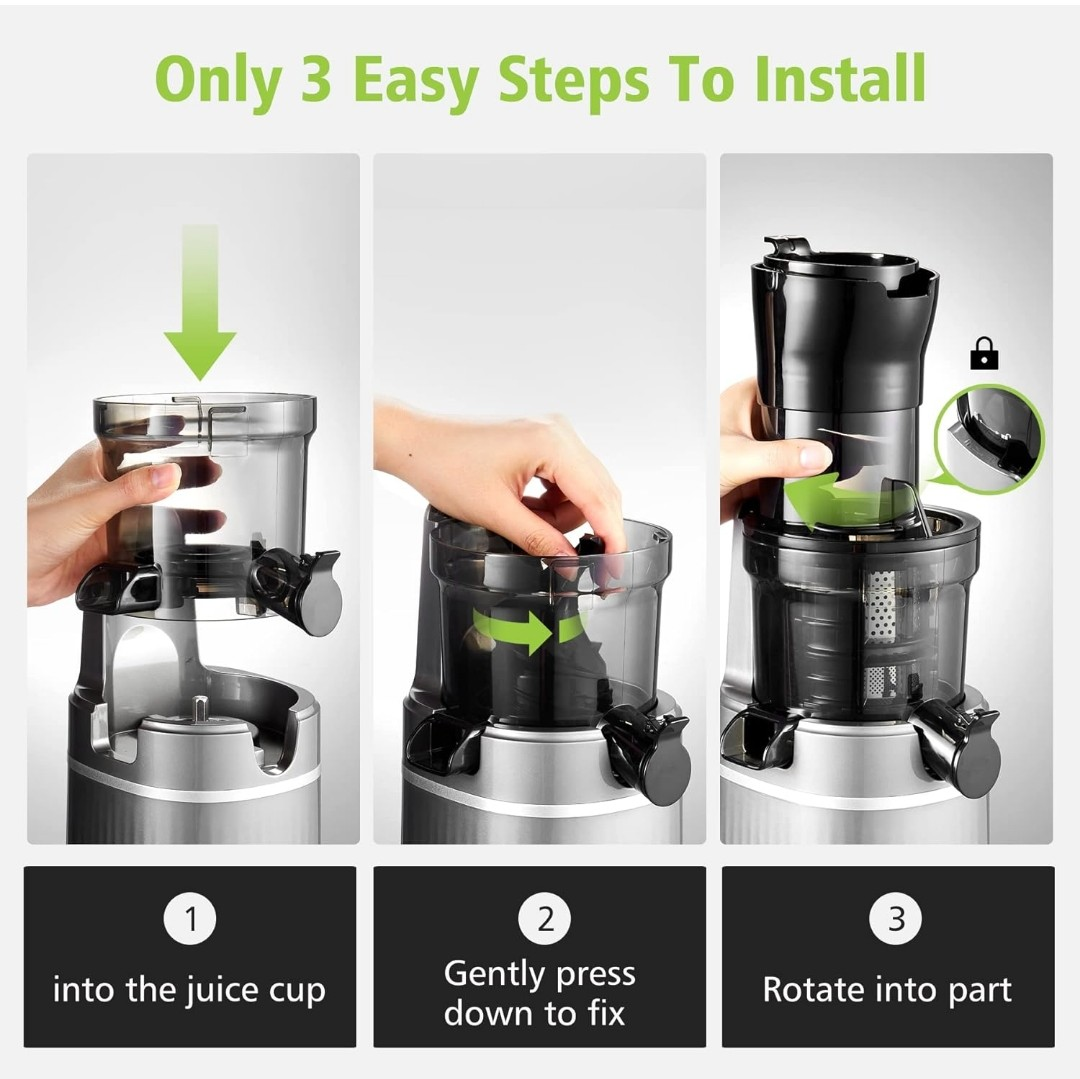 Only 3 Easy Steps To Install

1
into the juice cup

2
Gently press down to fix

3
Rotate into part