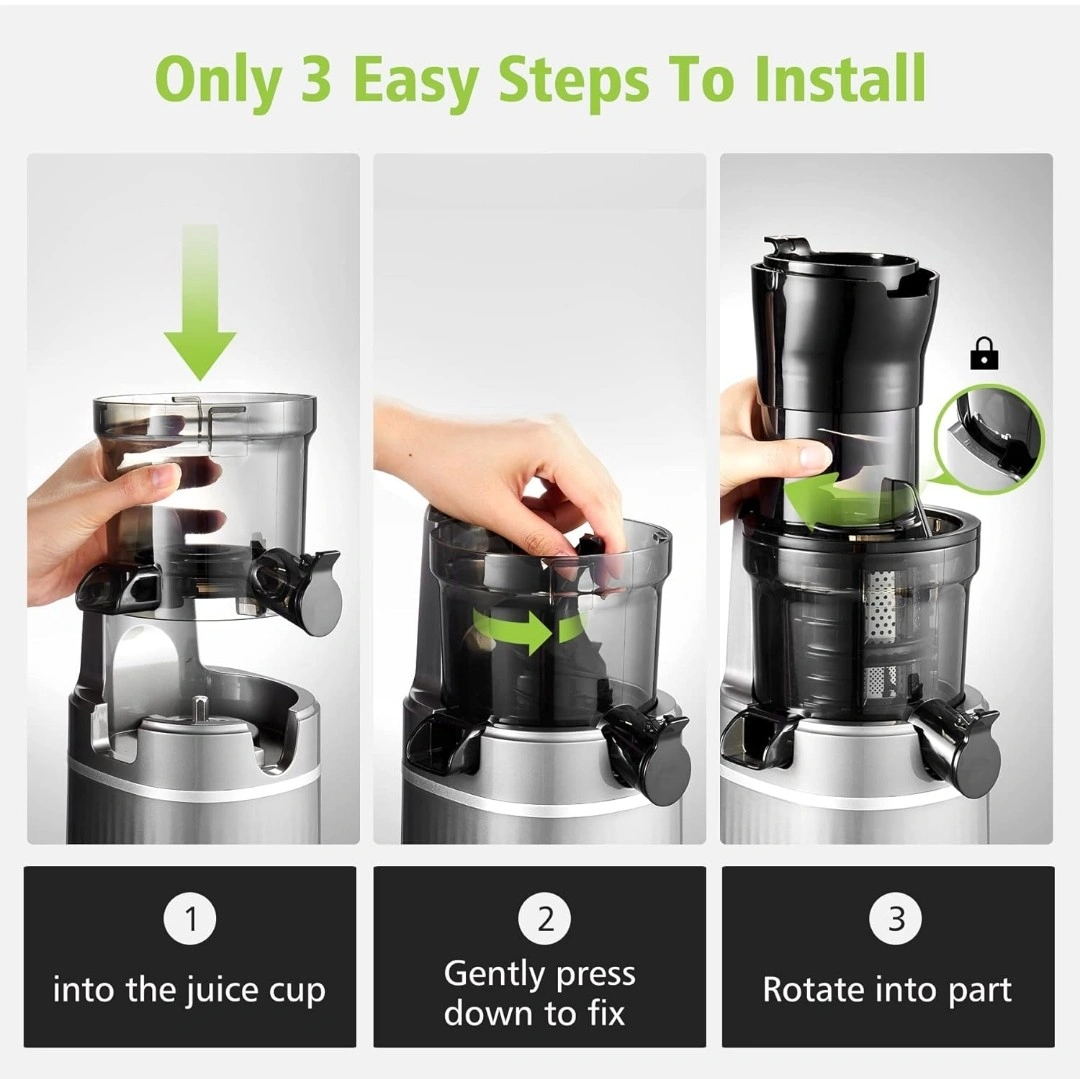 Only 3 Easy Steps To Install

1
into the juice cup

2
Gently press down to fix

3
Rotate into part