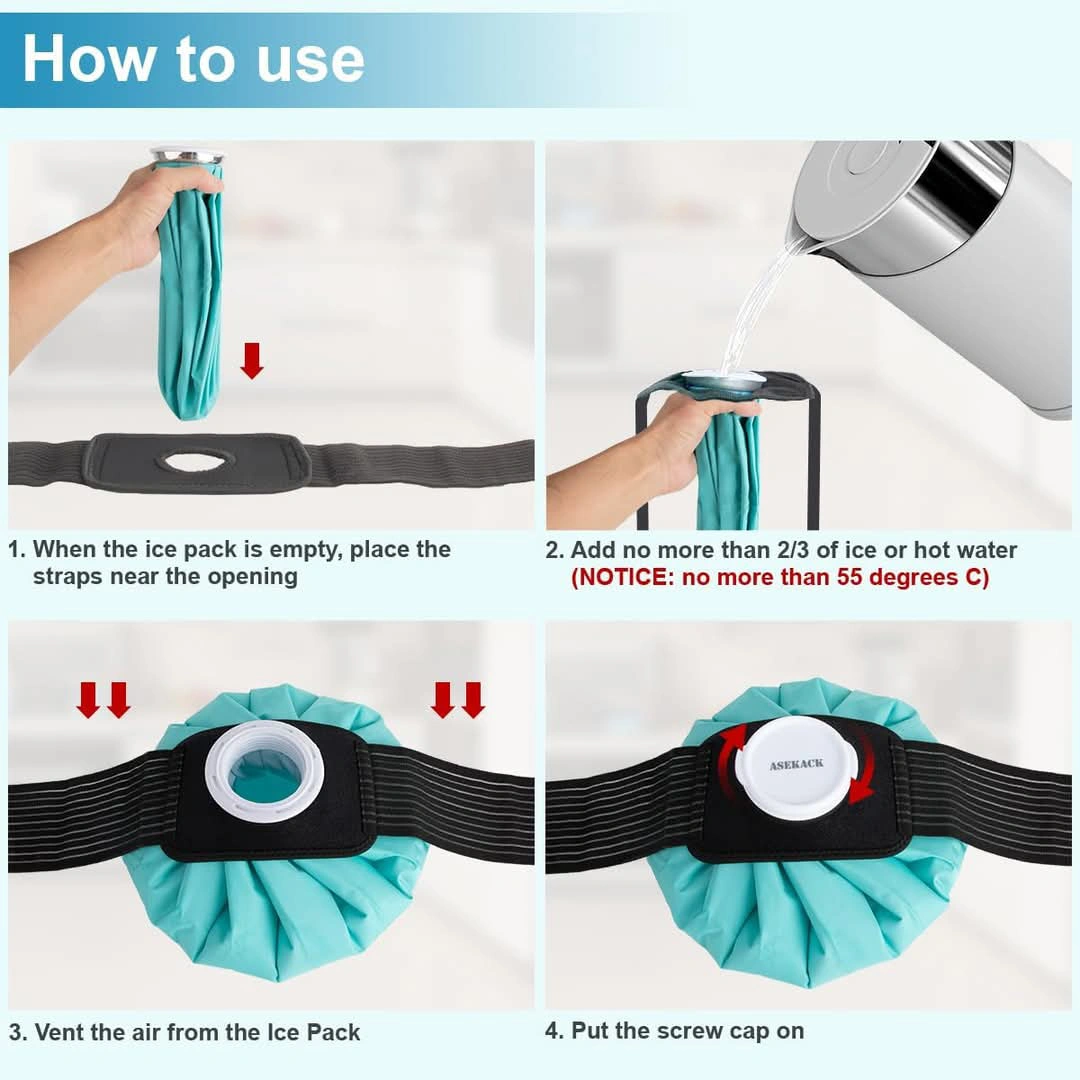 How to use

1. When the ice pack is empty, place the straps near the opening

2. Add no more than 2/3 of ice or hot water (NOTICE: no more than 55 degrees C)

3. Vent the air from the Ice Pack

ASEKACK

4. Put the screw cap on