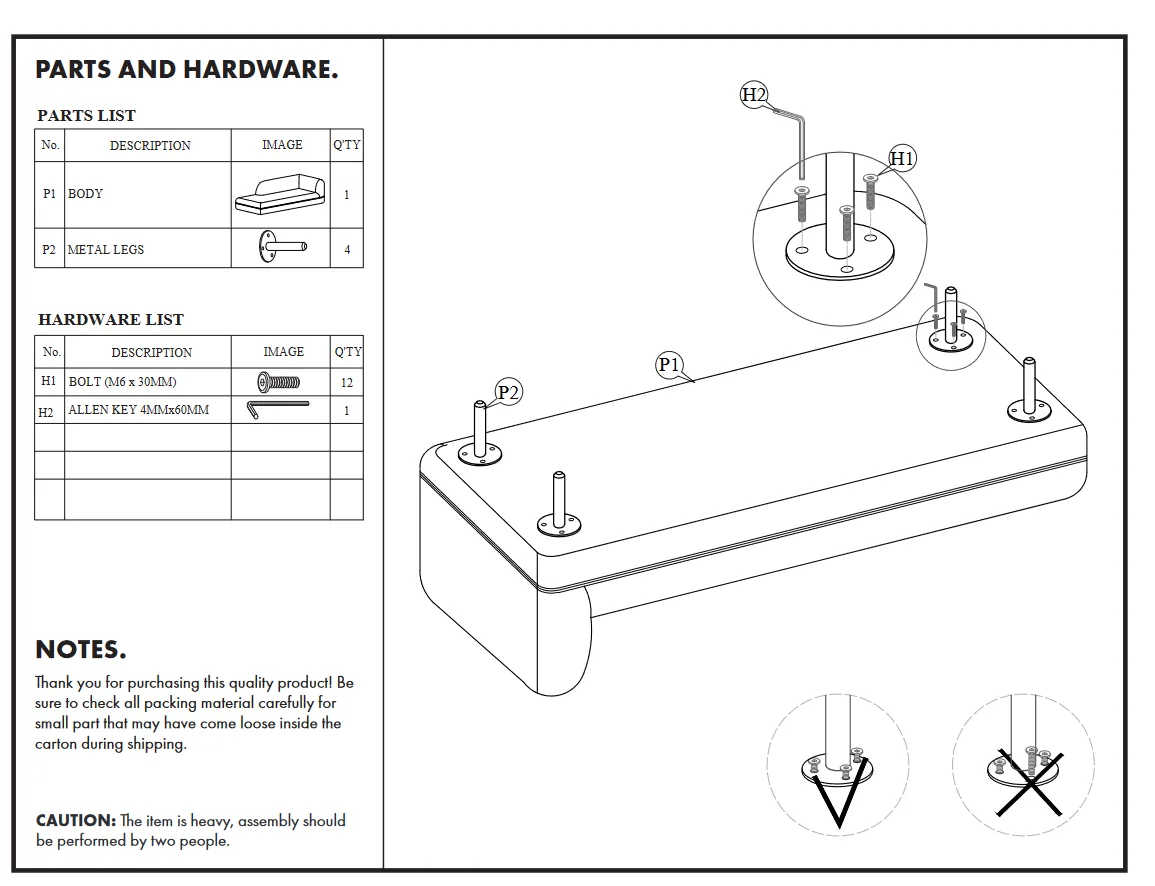 PARTS AND HARDWARE.

PARTS LIST

| No. | DESCRIPTION | IMAGE | Q'TY |
|---|---|---|---|
| P1 | BODY | | 1 |
| P2 | METAL LEGS | | 4 |

HARDWARE LIST

| No. | DESCRIPTION | IMAGE | Q'TY |
|---|---|---|---|
| H1 | BOLT (M6 x 30MM) | | 12 |
| H2 | ALLEN KEY 4MMx60MM | | 1 |
| | | | |
| | | | |
| | | | |

NOTES.

Thank you for purchasing this quality product! Be sure to check all packing material carefully for small part that may have come loose inside the carton during shipping.

CAUTION: The item is heavy, assembly should be performed by two people.

H2

H1

P1

P2