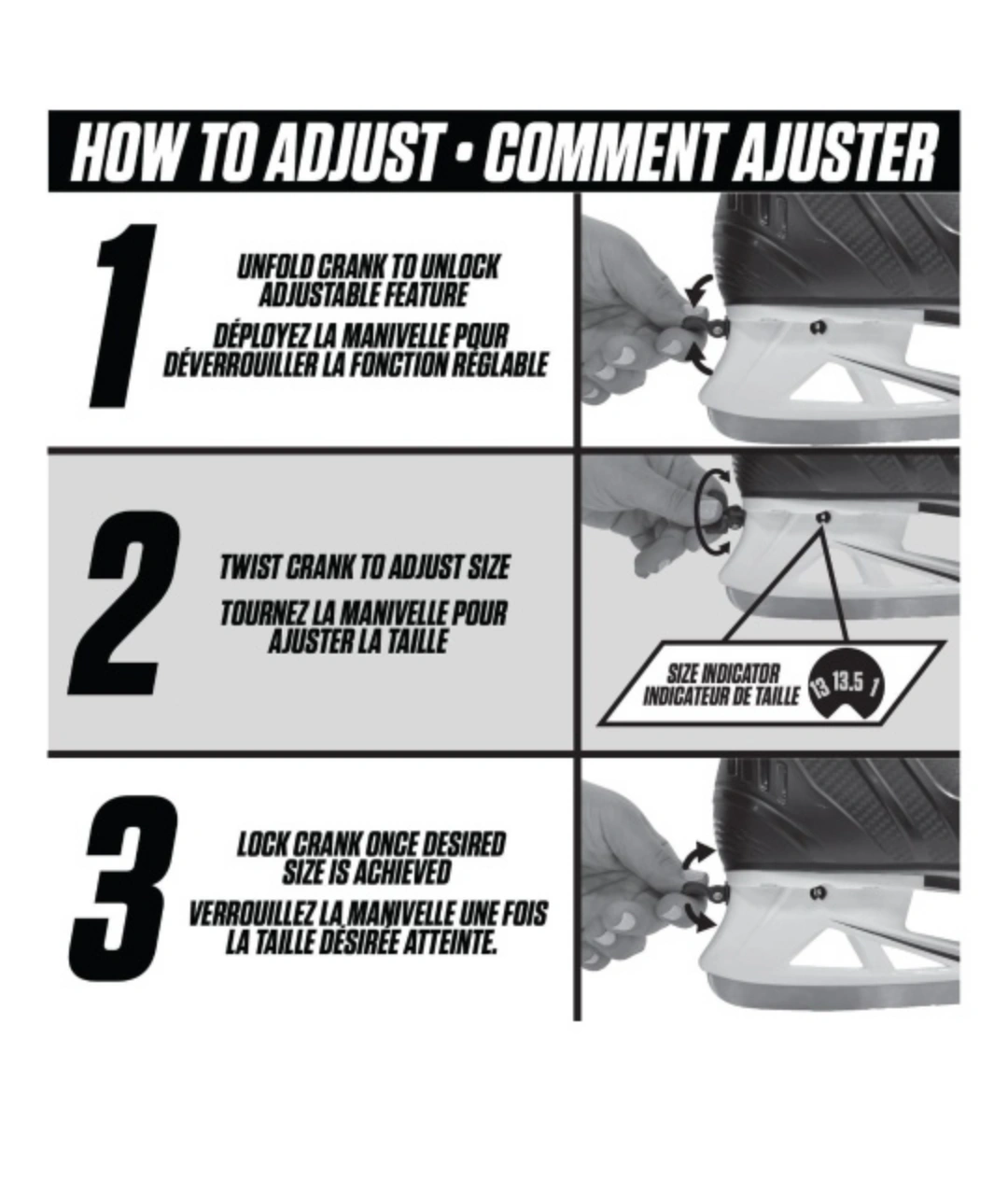 HOW TO ADJUST • COMMENT AJUSTER

1

UNFOLD CRANK TO UNLOCK ADJUSTABLE FEATURE

DÉPLOYEZ LA MANIVELLE POUR DÉVERROUILLER LA FONCTION RÉGLABLE

2

TWIST CRANK TO ADJUST SIZE

TOURNEZ LA MANIVELLE POUR AJUSTER LA TAILLE

SIZE INDICATOR
INDICATEUR DE TAILLE

13 13.5 1

3

LOCK CRANK ONCE DESIRED SIZE IS ACHIEVED

VERROUILLEZ LA MANIVELLE UNE FOIS LA TAILLE DÉSIRÉE ATTEINTE.