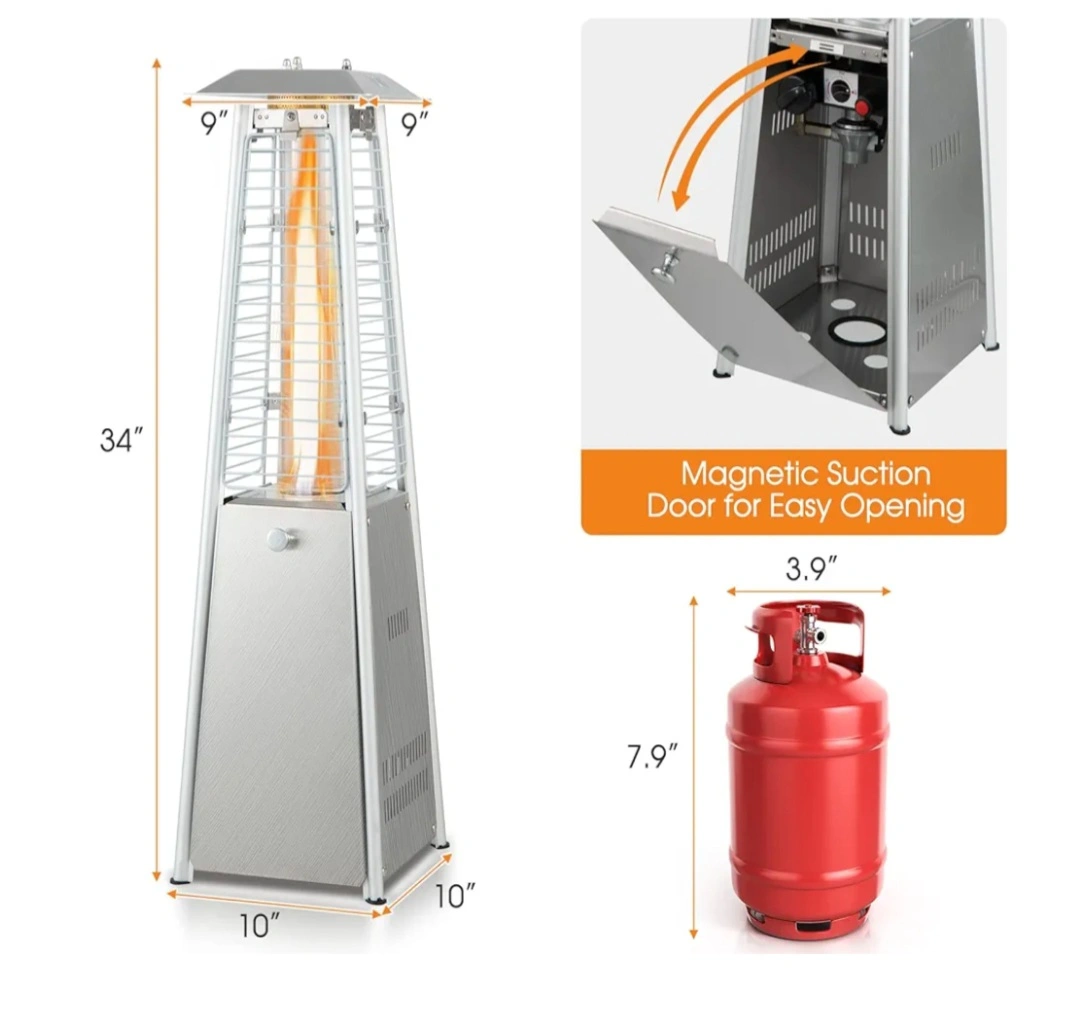 9″
9″
34″
10″
10″
Magnetic Suction
Door for Easy Opening
3.9″
7.9″