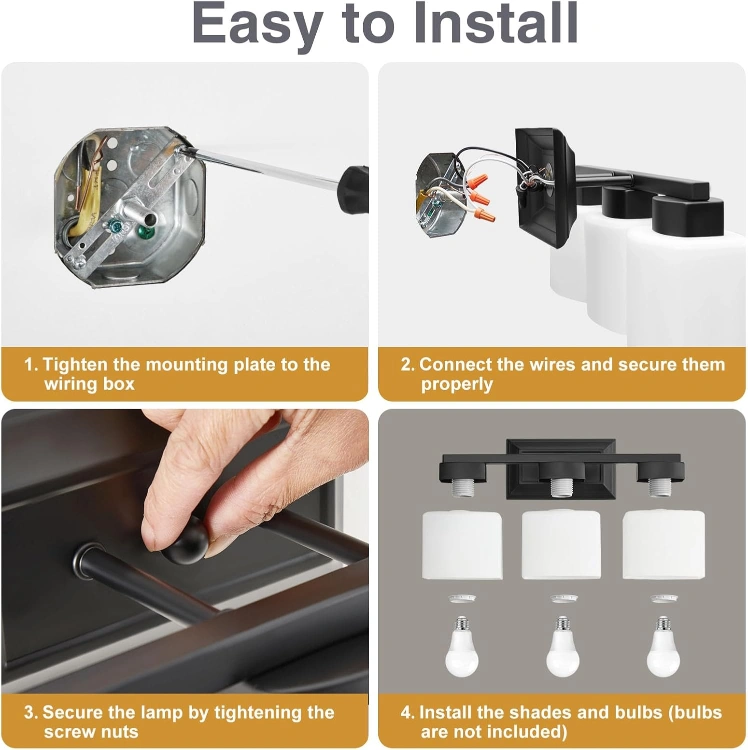 Easy to Install

1. Tighten the mounting plate to the wiring box

2. Connect the wires and secure them properly

3. Secure the lamp by tightening the screw nuts

4. Install the shades and bulbs (bulbs are not included)