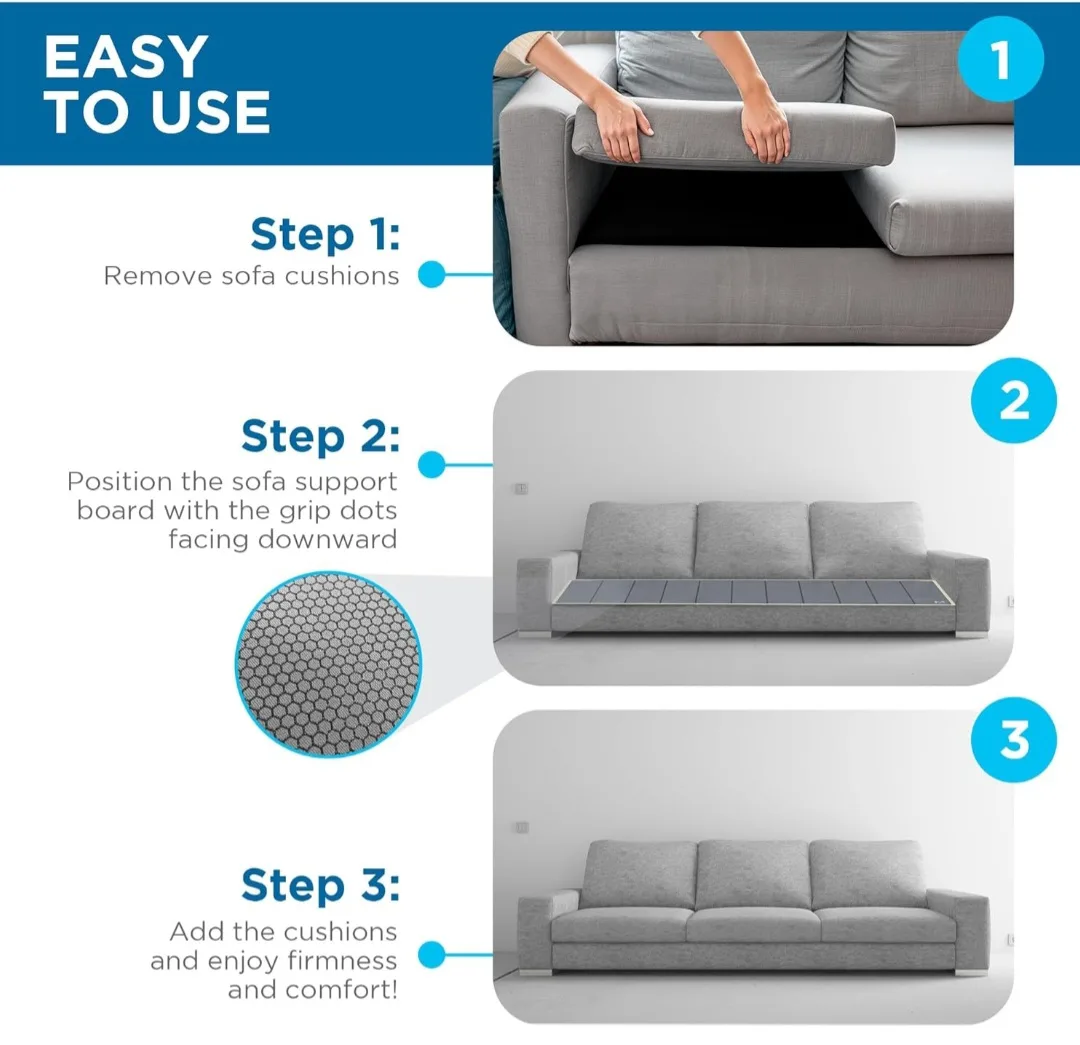 EASY TO USE

1

Step 1:
Remove sofa cushions

2

Step 2:
Position the sofa support board with the grip dots facing downward

3

Step 3:
Add the cushions and enjoy firmness and comfort!