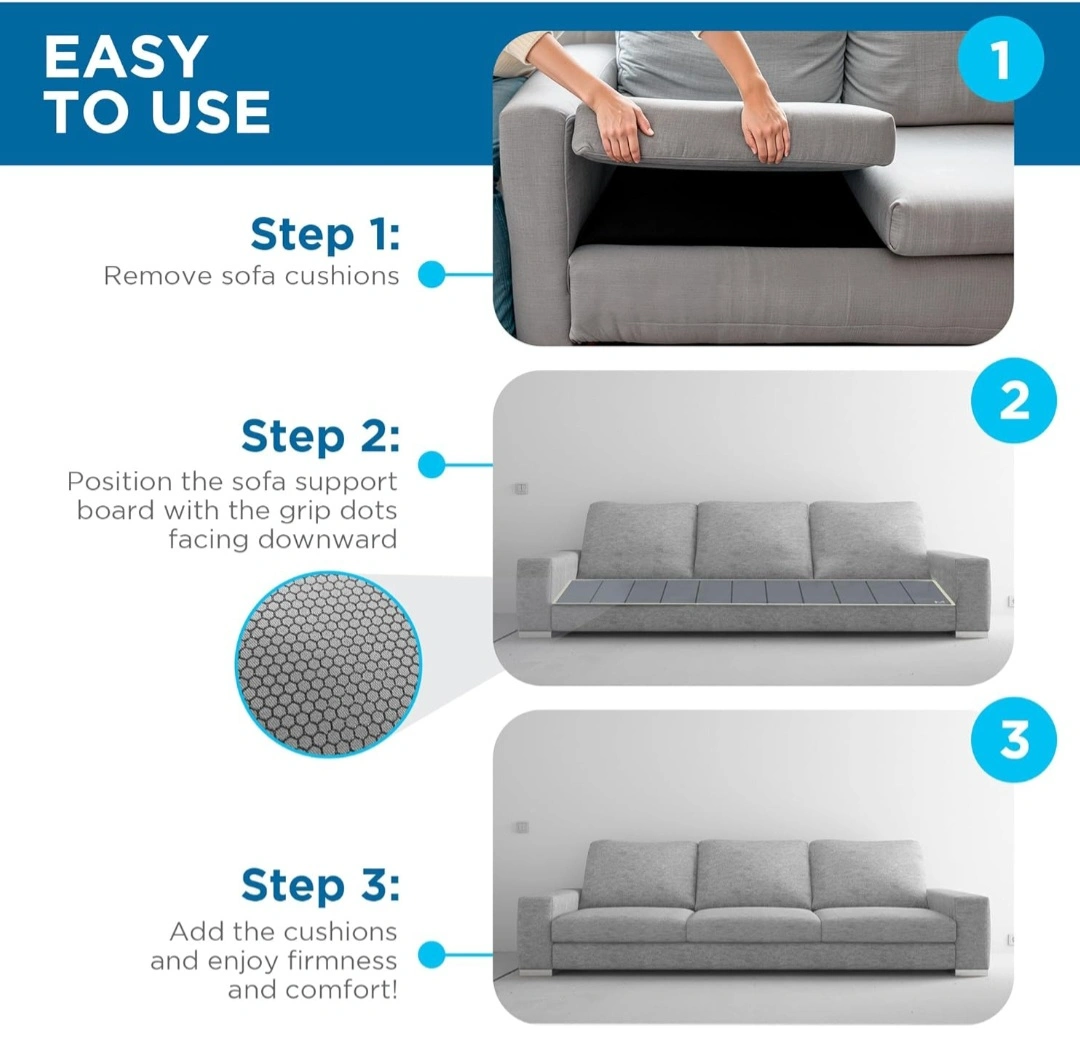 EASY TO USE

1

Step 1:
Remove sofa cushions

2

Step 2:
Position the sofa support board with the grip dots facing downward

3

Step 3:
Add the cushions and enjoy firmness and comfort!