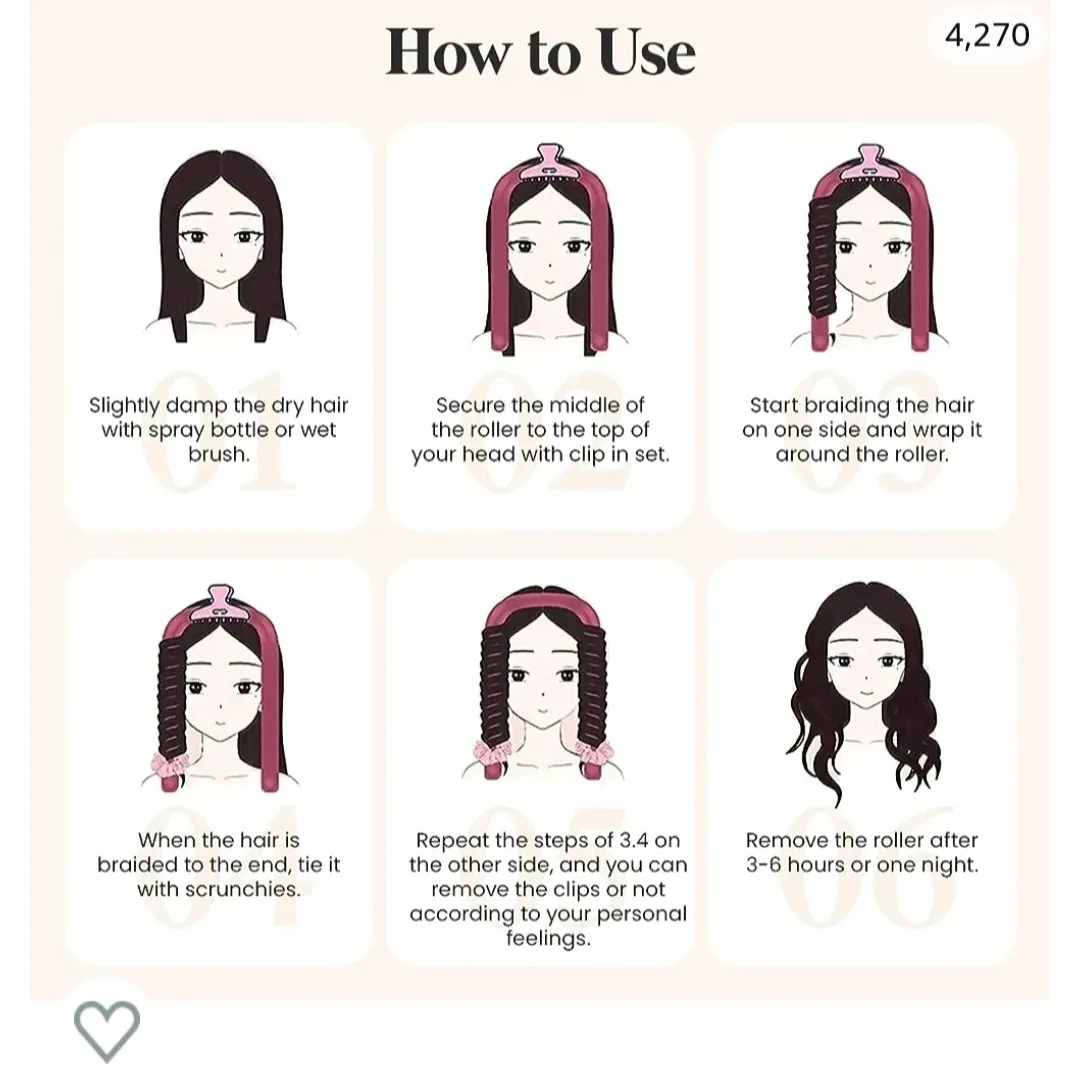 How to Use

4,270

01
Slightly damp the dry hair with spray bottle or wet brush.

02
Secure the middle of the roller to the top of your head with clip in set.

03
Start braiding the hair on one side and wrap it around the roller.

04
When the hair is braided to the end, tie it with scrunchies.

05
Repeat the steps of 3.4 on the other side, and you can remove the clips or not according to your personal feelings.

06
Remove the roller after 3-6 hours or one night.