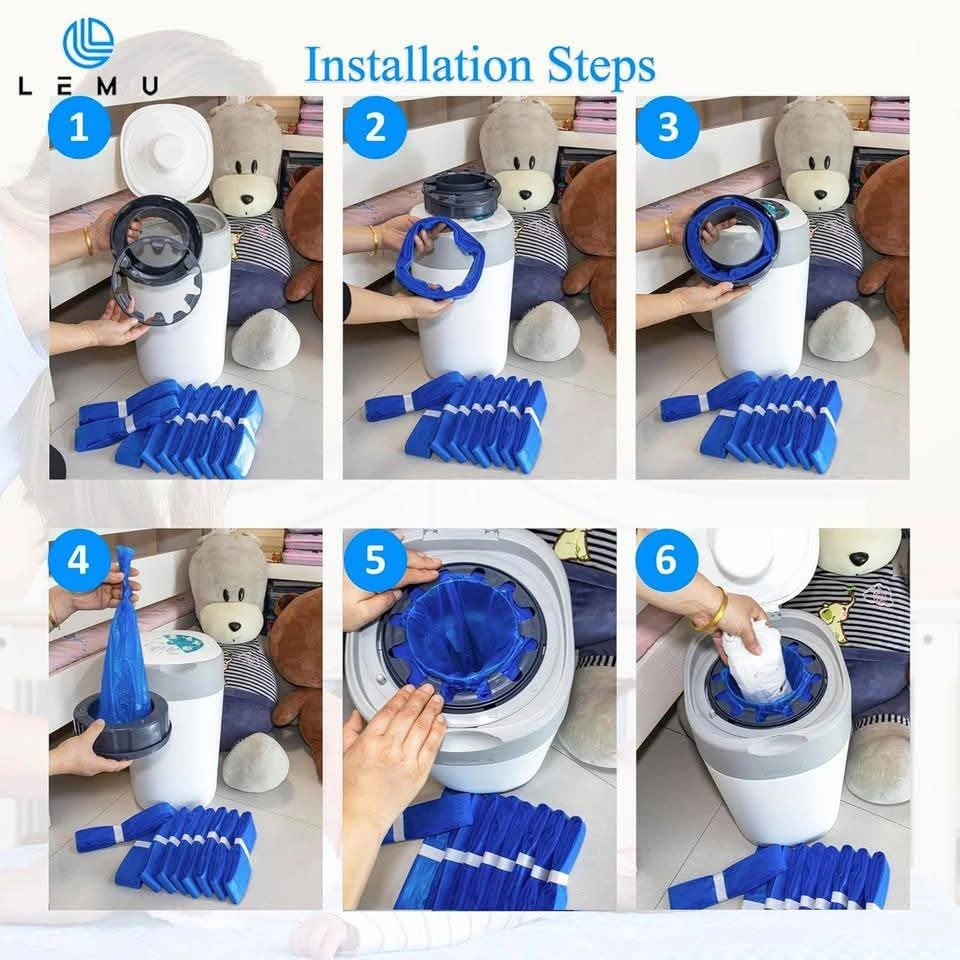 LEMU

Installation Steps

1

2

3

4

5

6