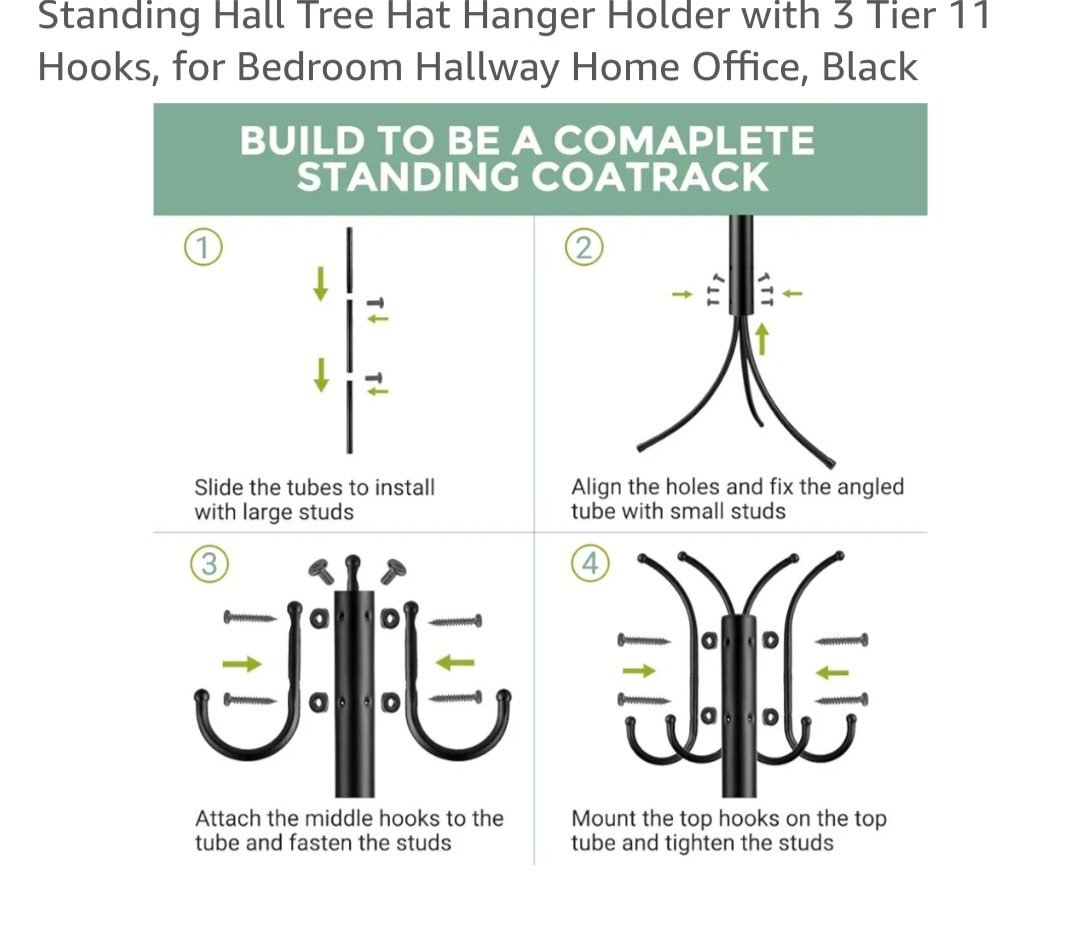 Standing Hall Tree Hat Hanger Holder with 3 Tier 11 Hooks, for Bedroom Hallway Home Office, Black

BUILD TO BE A COMAPLETE STANDING COATRACK

①

Slide the tubes to install with large studs

②

Align the holes and fix the angled tube with small studs

③

Attach the middle hooks to the tube and fasten the studs

④

Mount the top hooks on the top tube and tighten the studs