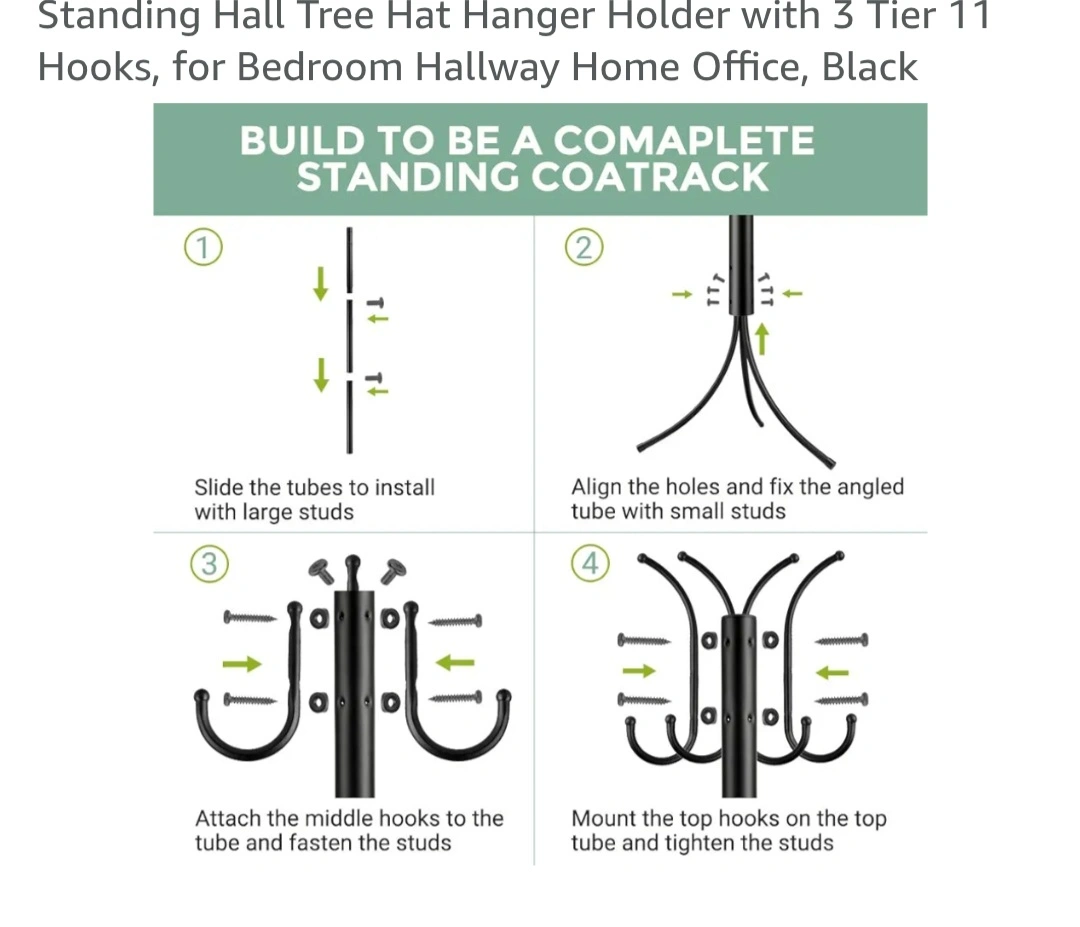 Standing Hall Tree Hat Hanger Holder with 3 Tier 11 Hooks, for Bedroom Hallway Home Office, Black

BUILD TO BE A COMAPLETE STANDING COATRACK

①

Slide the tubes to install with large studs

②

Align the holes and fix the angled tube with small studs

③

Attach the middle hooks to the tube and fasten the studs

④

Mount the top hooks on the top tube and tighten the studs