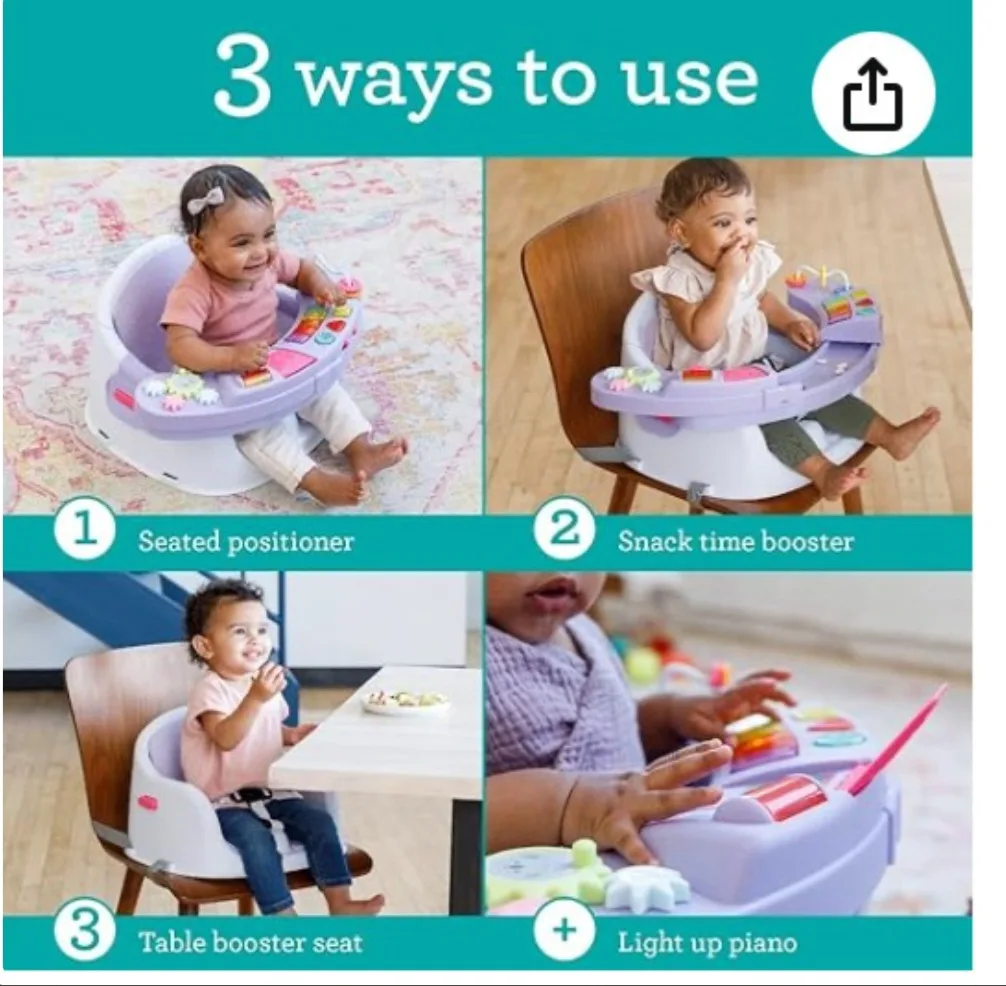 3 ways to use

1 Seated positioner

2 Snack time booster

3 Table booster seat

+ Light up piano