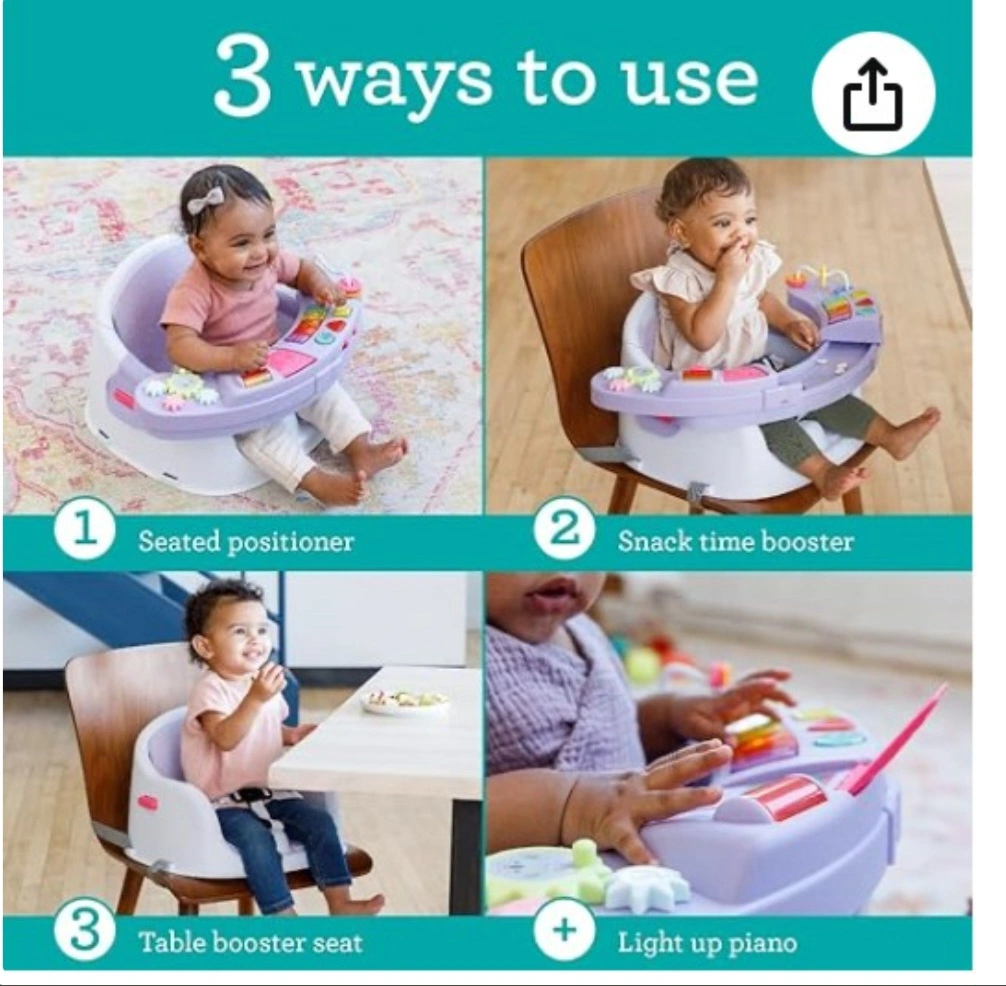 3 ways to use

1 Seated positioner

2 Snack time booster

3 Table booster seat

+ Light up piano