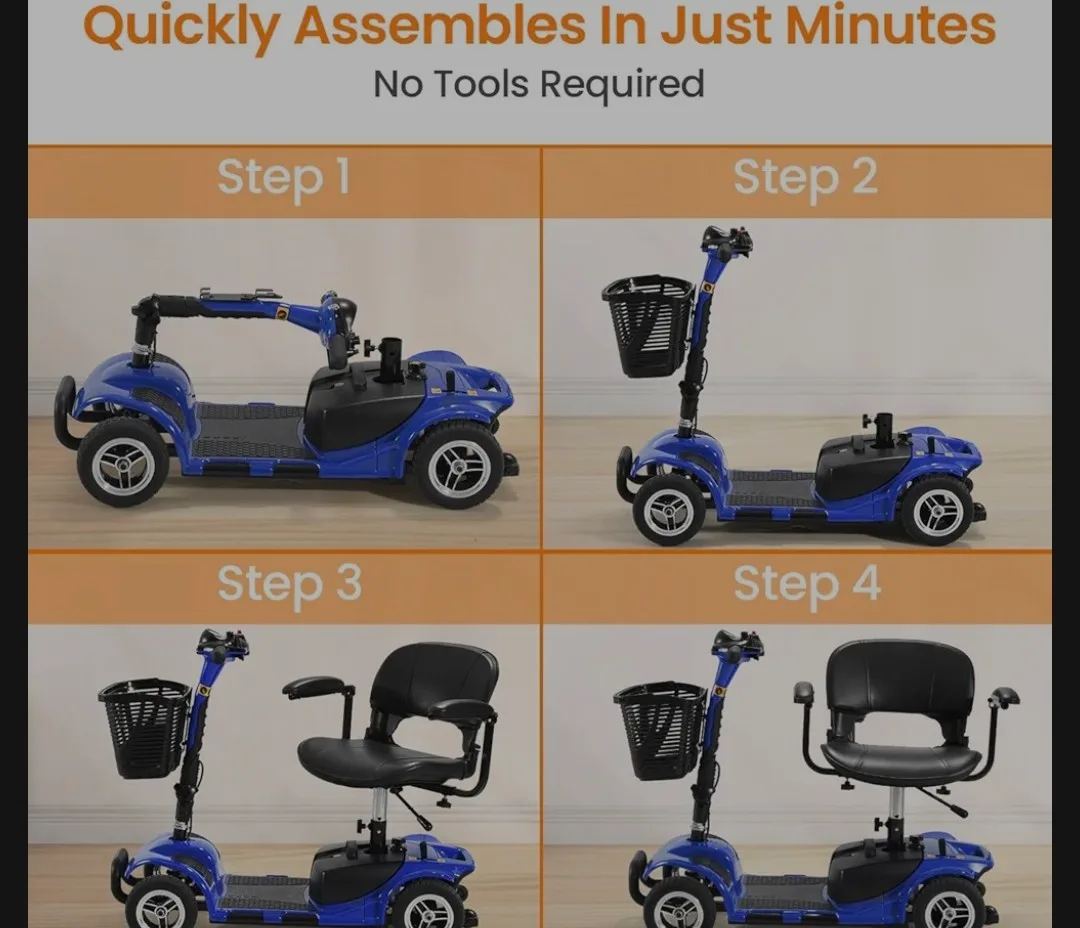 Quickly Assembles In Just Minutes
No Tools Required

Step 1

Step 2

Step 3

Step 4