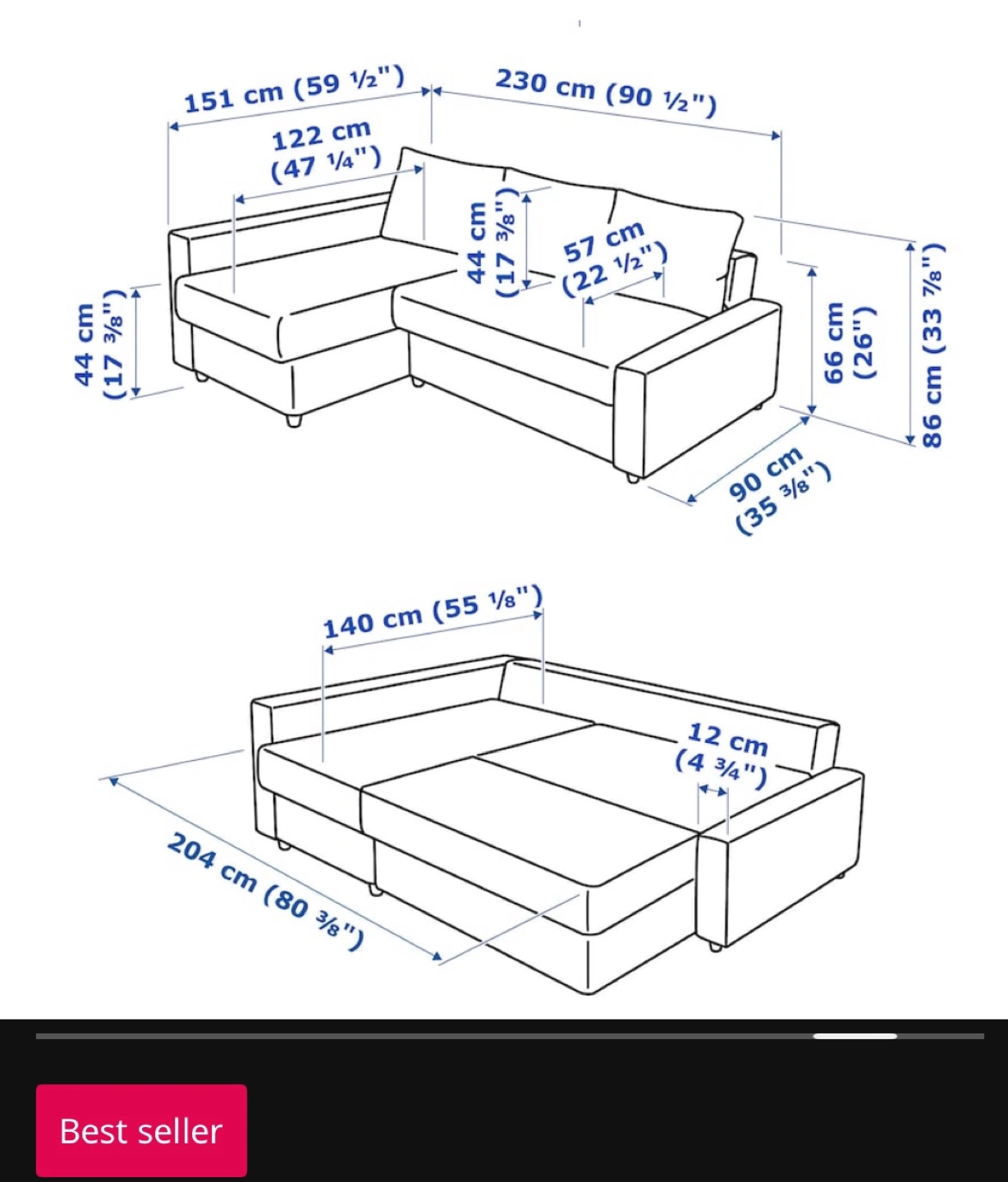 151 cm (59 ½")
230 cm (90 ½")
122 cm
(47 ¼")
44 cm
(17 ⅜")
57 cm
(22 ½")
44 cm
(17 ⅜")
66 cm
(26")
86 cm (33 ⅞")
90 cm
(35 ⅜")

140 cm (55 ⅛")
12 cm
(4 ¾")
204 cm (80 ⅜")

Best seller