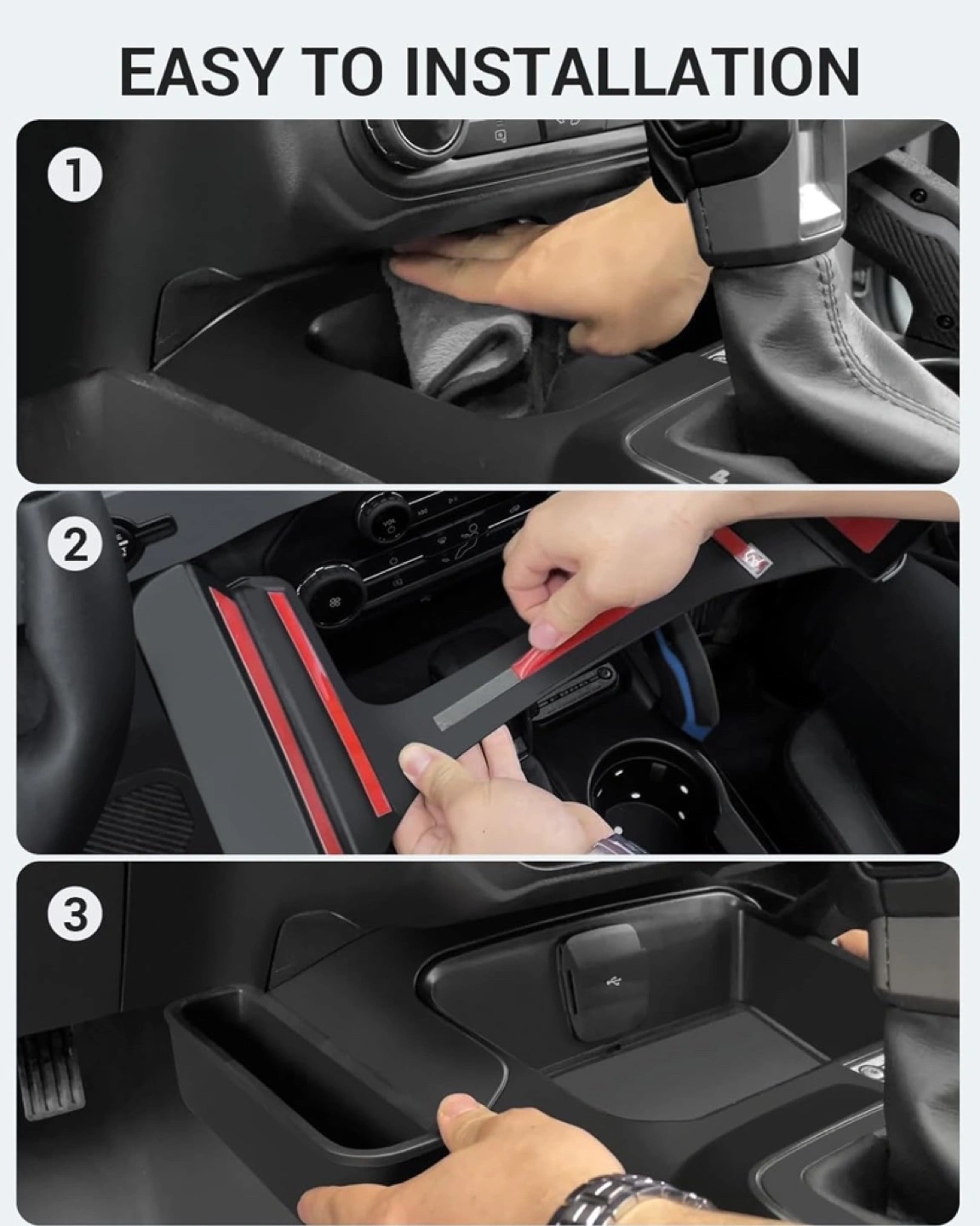 EASY TO INSTALLATION

1

2

3