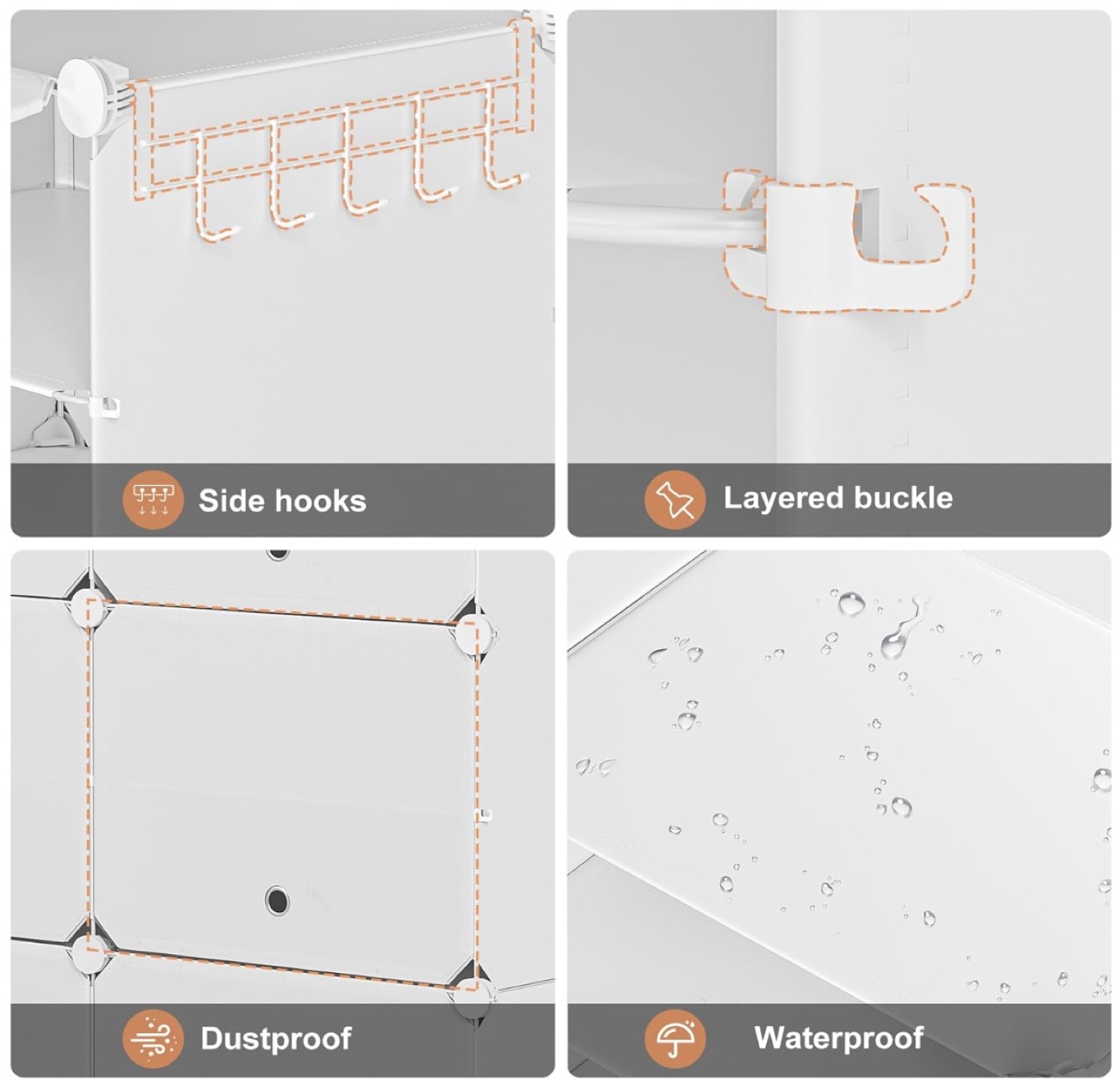 Side hooks

Layered buckle

Dustproof

Waterproof