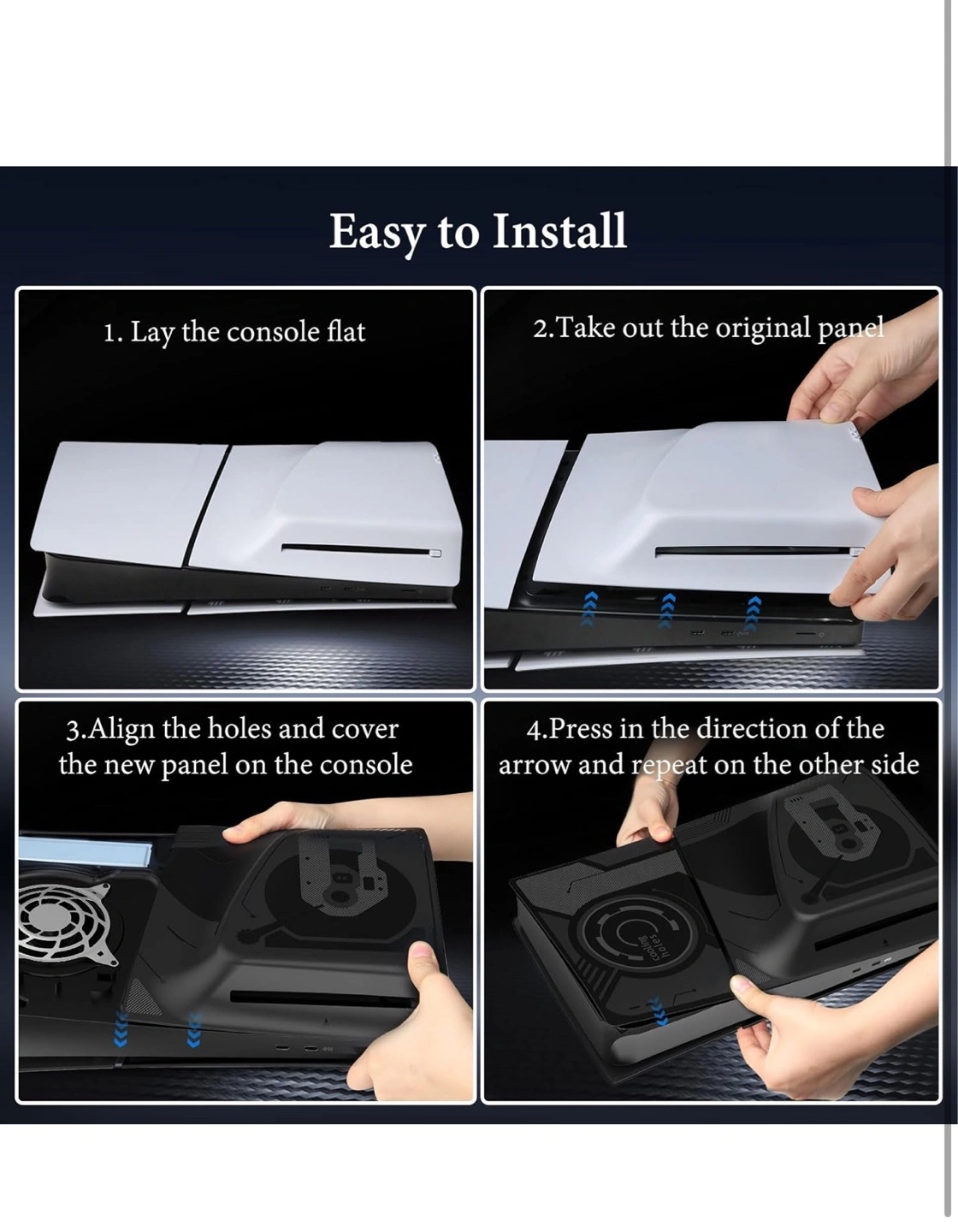 Easy to Install

1. Lay the console flat

2.Take out the original panel

3.Align the holes and cover the new panel on the console

4.Press in the direction of the arrow and repeat on the other side

cooling holes