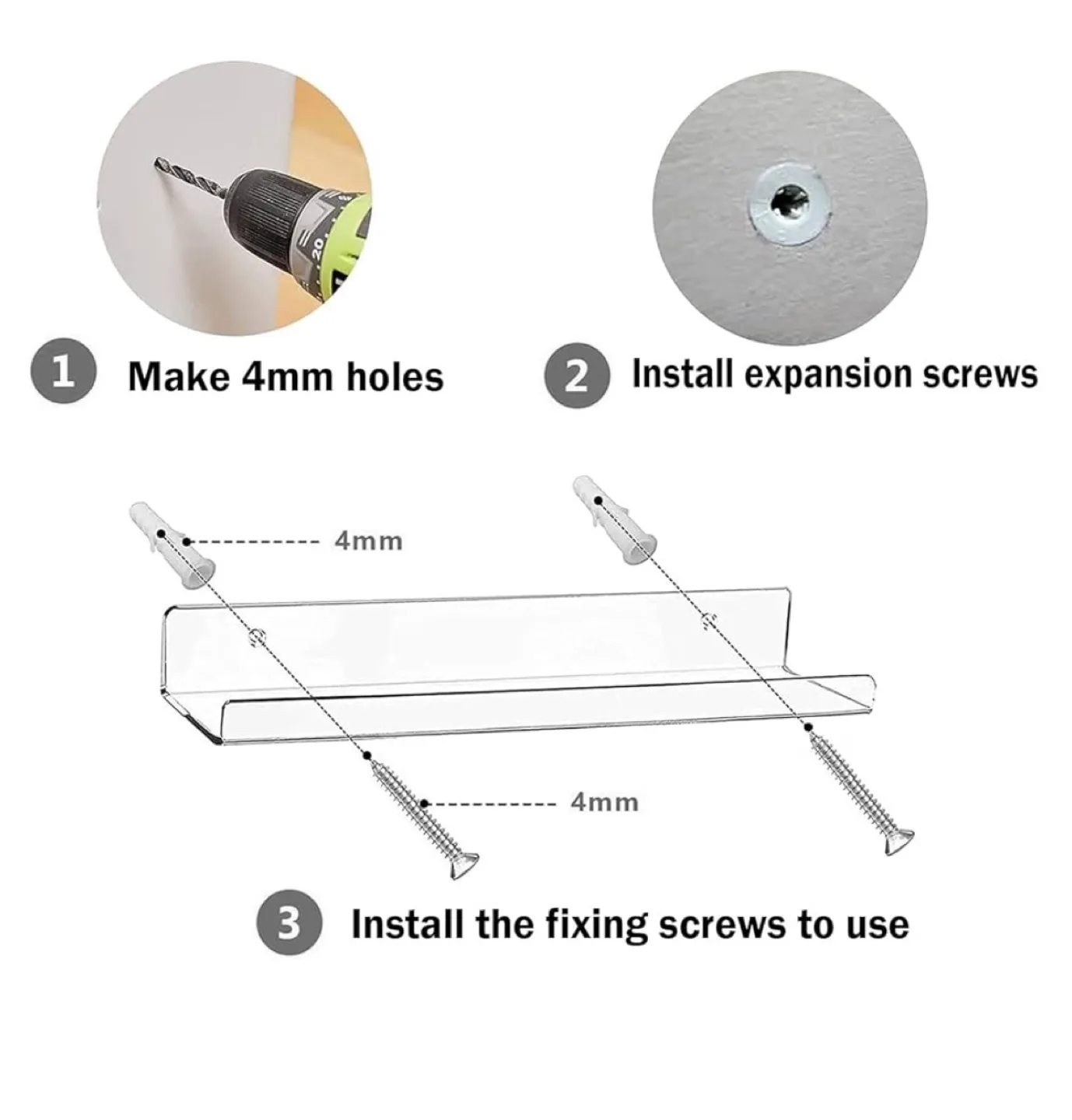 20

1 Make 4mm holes

2 Install expansion screws

4mm

4mm

3 Install the fixing screws to use