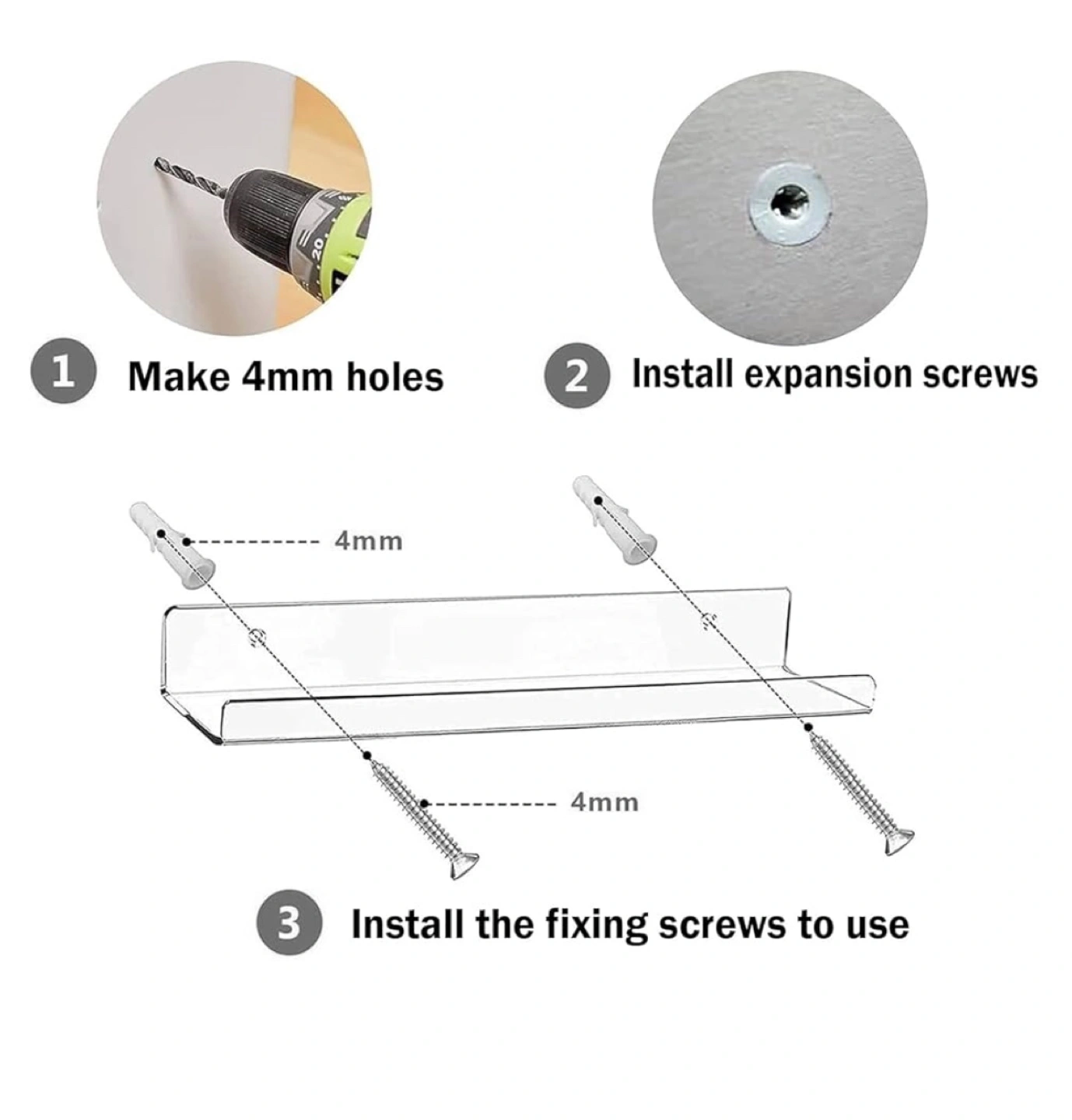 20

1 Make 4mm holes

2 Install expansion screws

4mm

4mm

3 Install the fixing screws to use