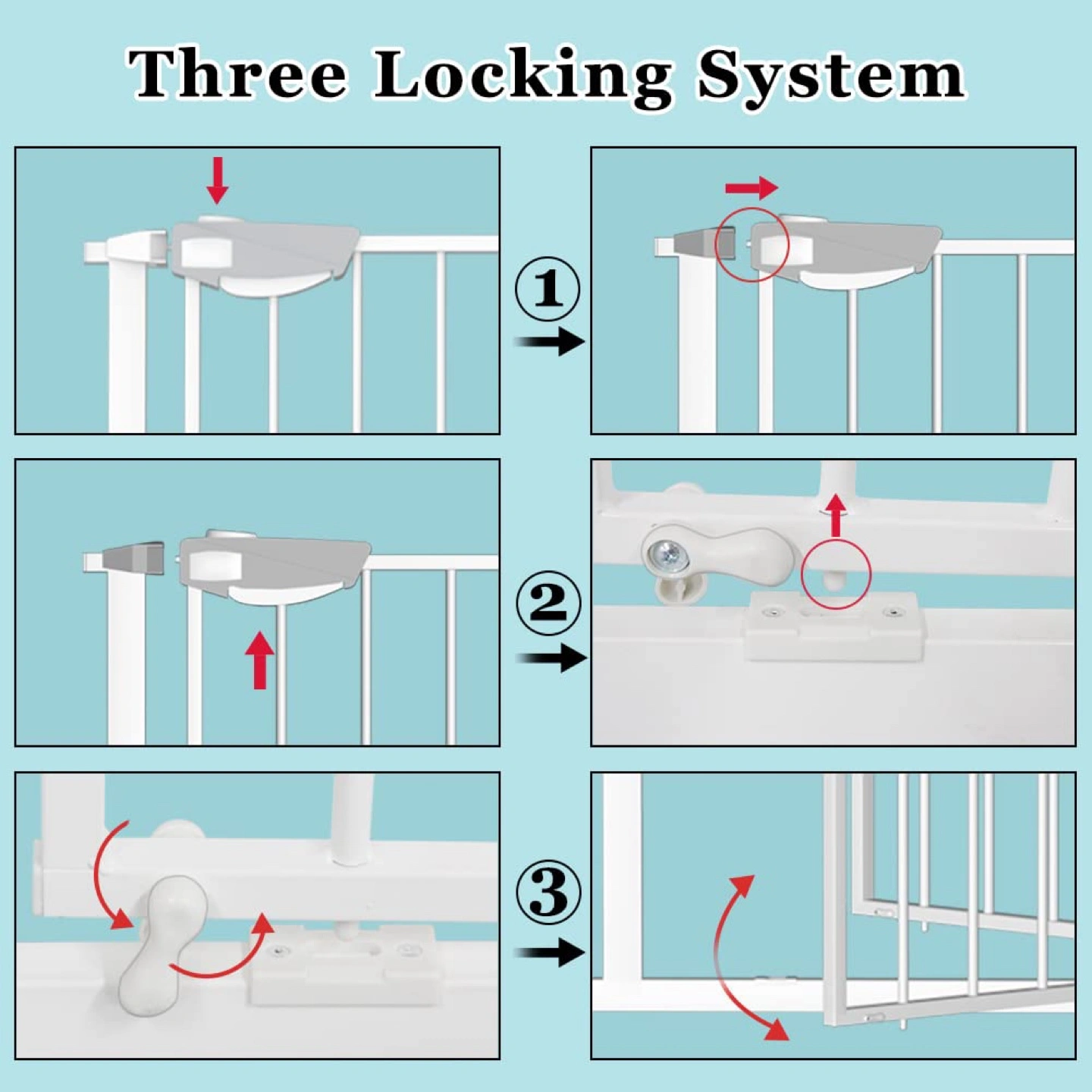 Three Locking System

①

②

③