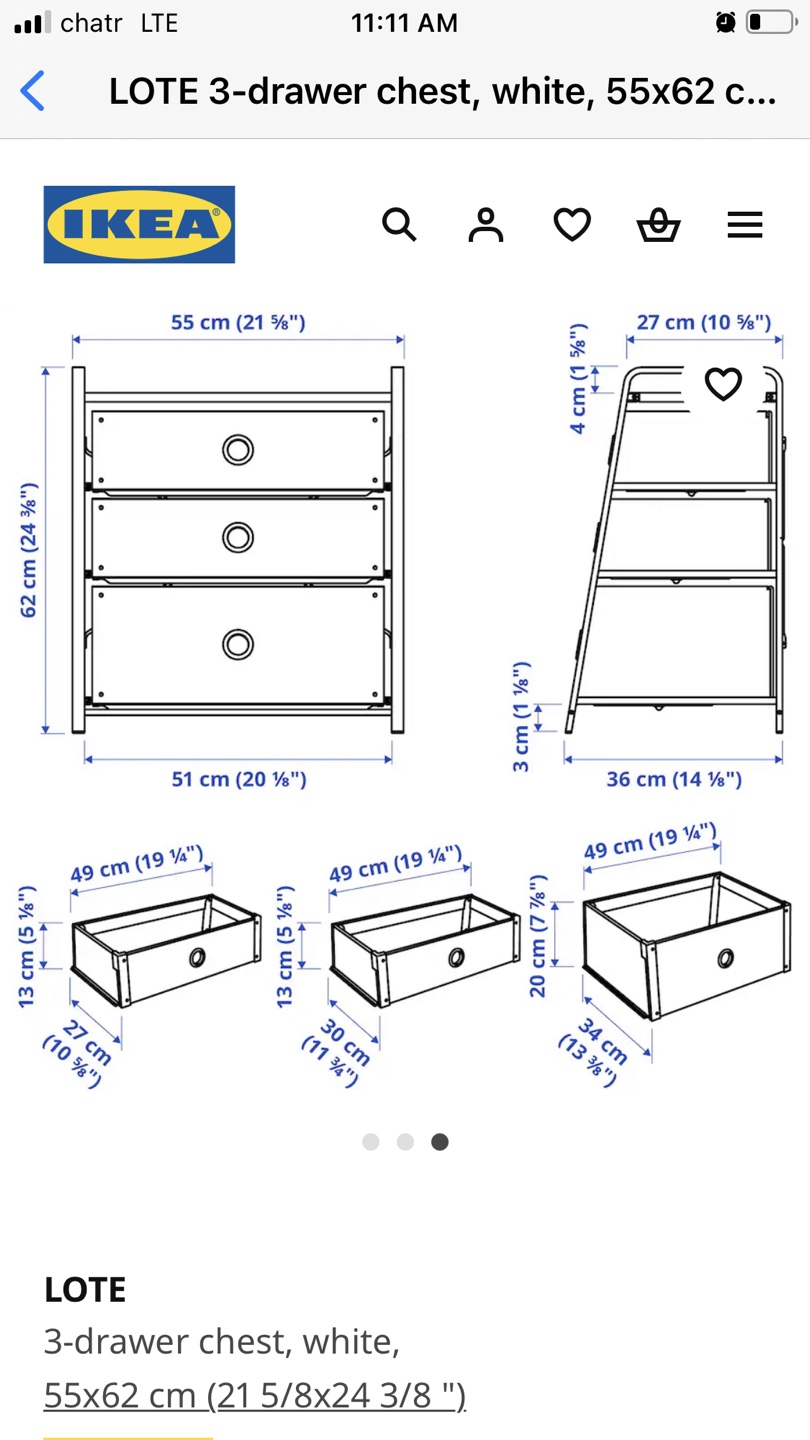 chatr LTE 11:11 AM

LOTE 3-drawer chest, white, 55x62 c...

IKEA

55 cm (21 ⅝")
62 cm (24 ⅜")
51 cm (20 ⅛")
27 cm (10 ⅝")
4 cm (1 ⅝")
3 cm (1 ⅛")
36 cm (14 ⅛")

49 cm (19 ¼")
13 cm (5 ⅛")
27 cm (10 ⅝")

49 cm (19 ¼")
13 cm (5 ⅛")
30 cm (11 ¾")

49 cm (19 ¼")
20 cm (7 ⅞")
34 cm (13 ⅜")

LOTE
3-drawer chest, white,
55x62 cm (21 5/8x24 3/8 ")